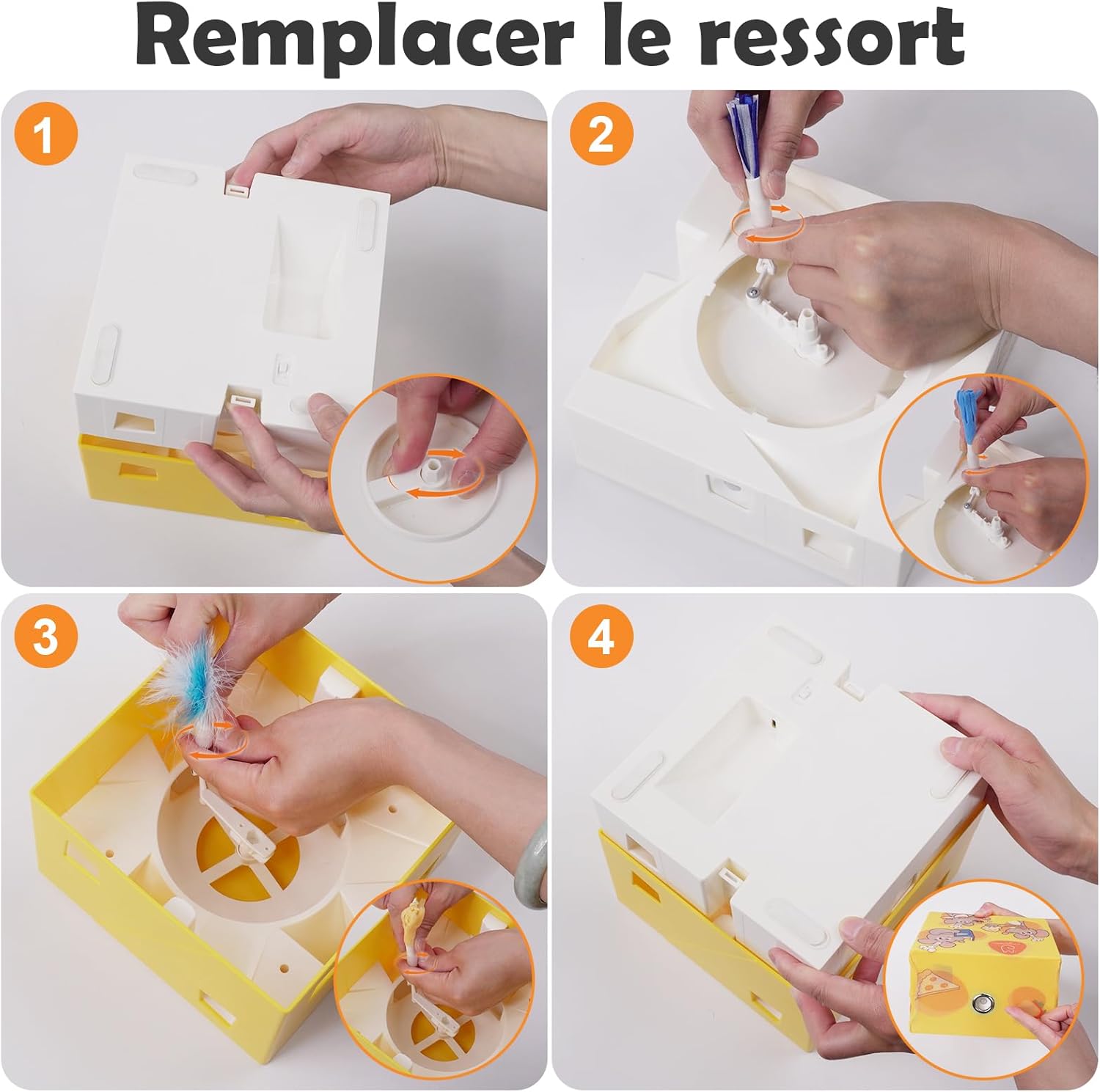 Remplacer le ressort

1

2

3

4