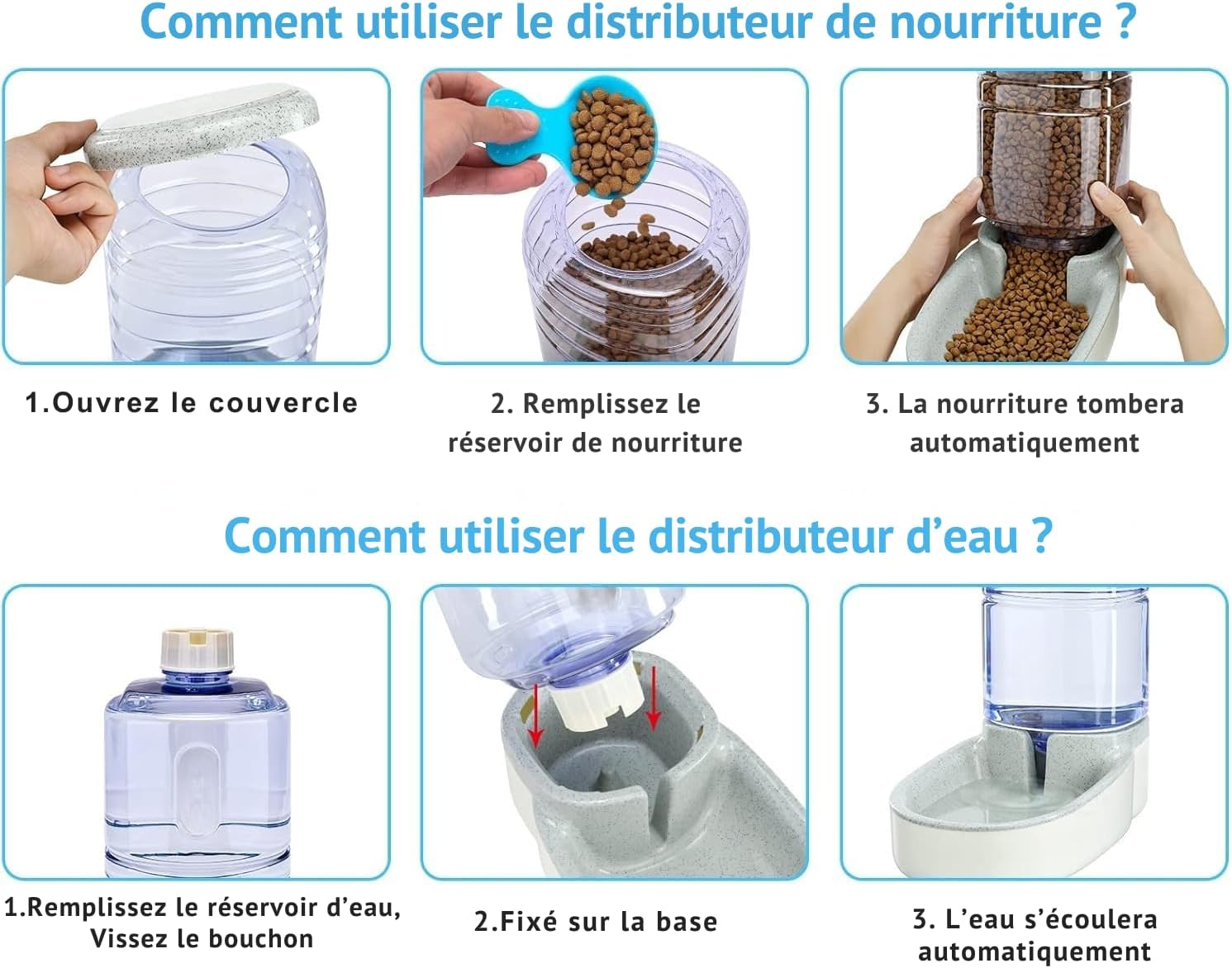 Comment utiliser le distributeur de nourriture ?

1.Ouvrez le couvercle

2. Remplissez le réservoir de nourriture

3. La nourriture tombera automatiquement

Comment utiliser le distributeur d'eau ?

1.Remplissez le réservoir d'eau, Vissez le bouchon

2.Fixé sur la base

3. L'eau s'écoulera automatiquement