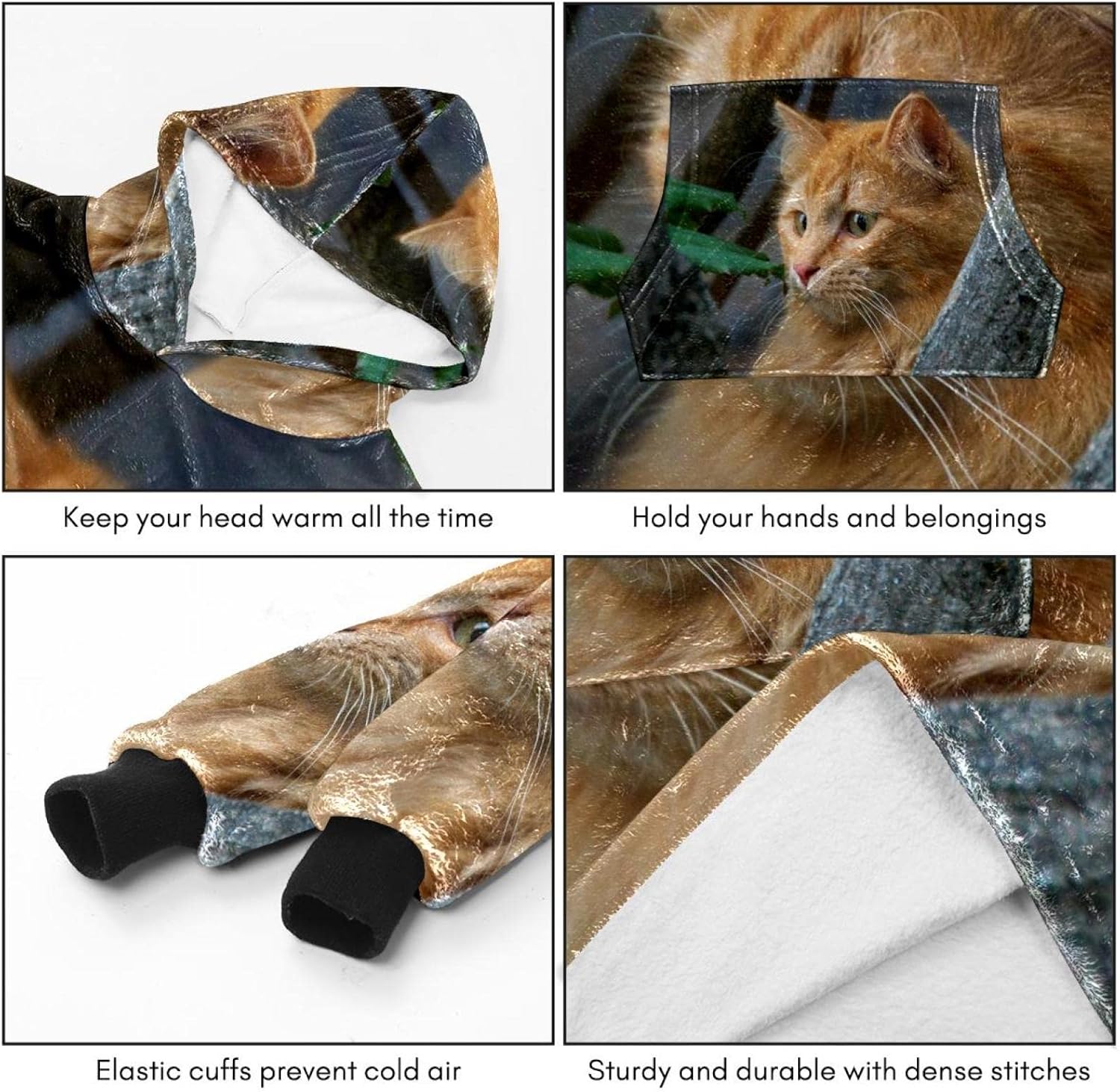 Keep your head warm all the time

Hold your hands and belongings

Elastic cuffs prevent cold air

Sturdy and durable with dense stitches