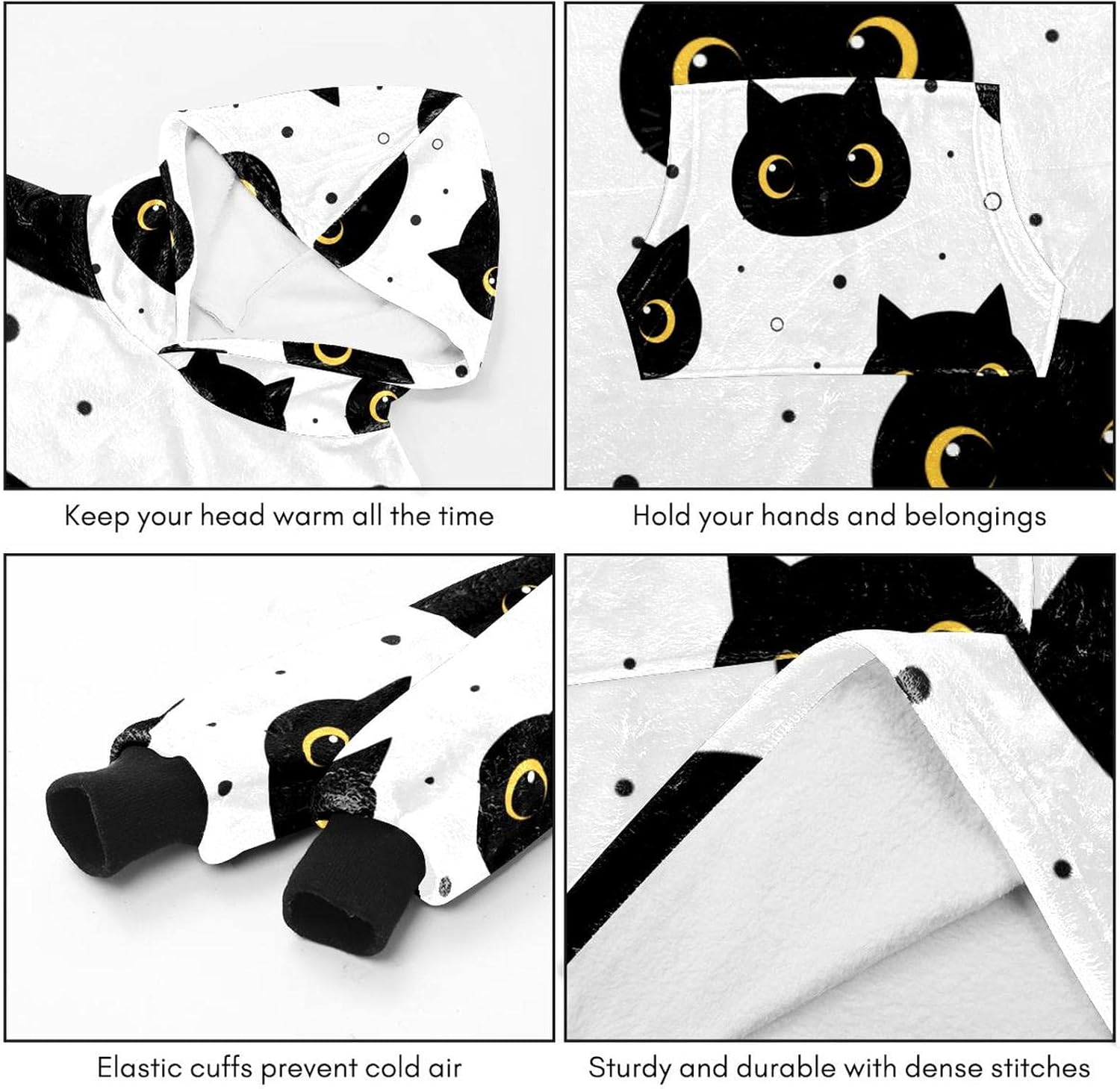 Keep your head warm all the time

Hold your hands and belongings

Elastic cuffs prevent cold air

Sturdy and durable with dense stitches