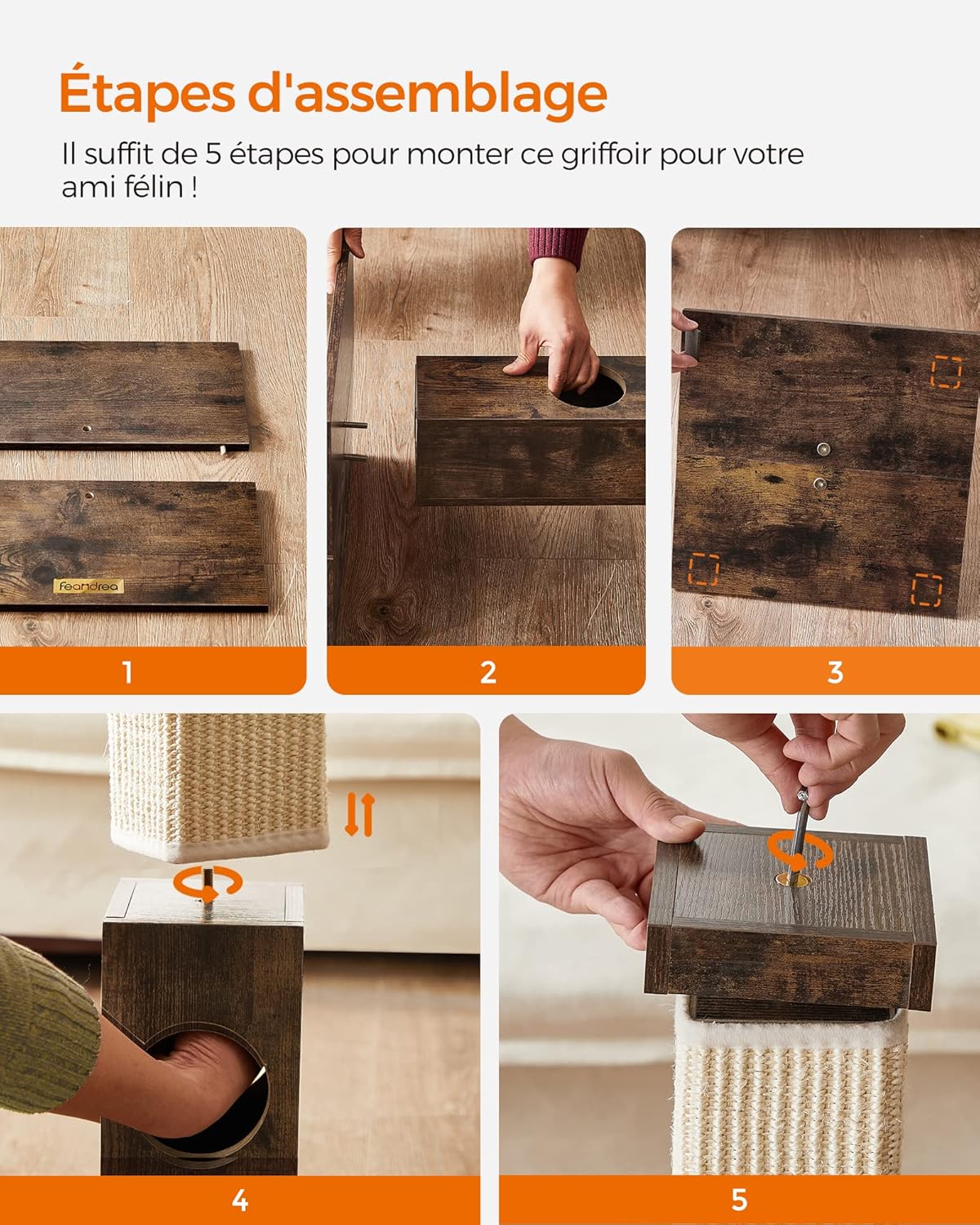 Étapes d'assemblage

Il suffit de 5 étapes pour monter ce griffoir pour votre ami félin !

feandrea

1

2

3

4

5