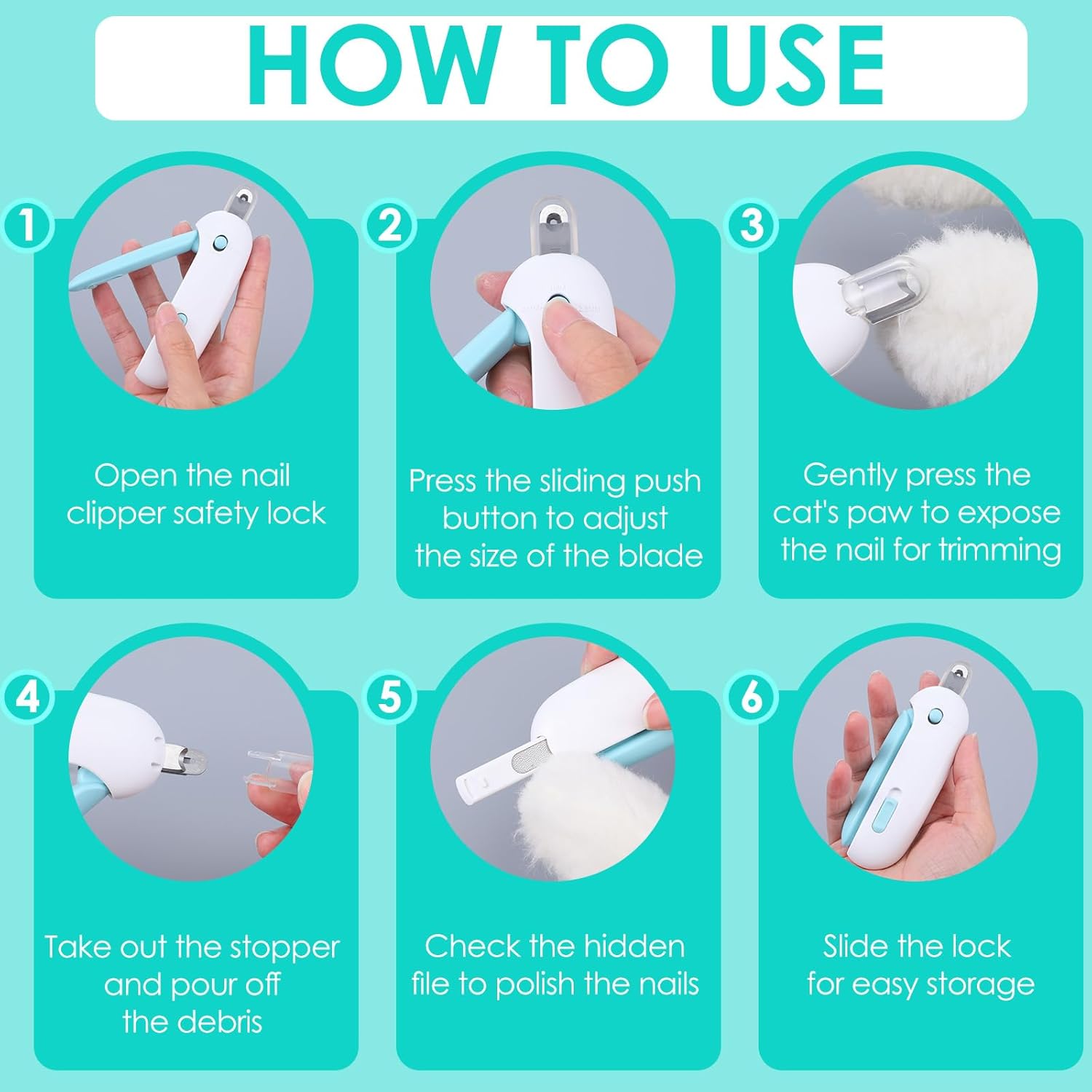 HOW TO USE

1

Open the nail clipper safety lock

2

Press the sliding push button to adjust the size of the blade

3

Gently press the cat's paw to expose the nail for trimming

4

Take out the stopper and pour off the debris

5

Check the hidden file to polish the nails

6

Slide the lock for easy storage