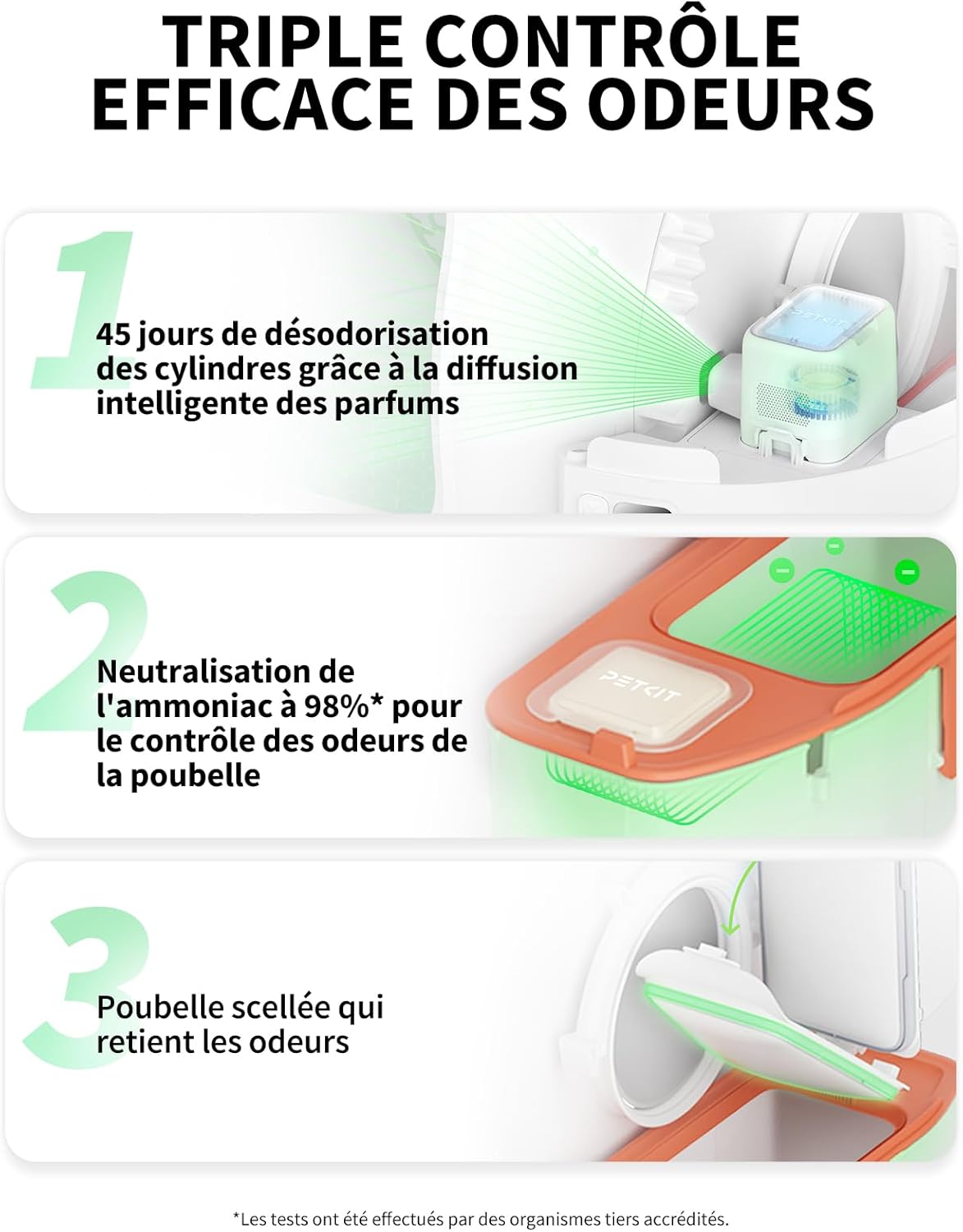 TRIPLE CONTRÔLE EFFICACE DES ODEURS

1

45 jours de désodorisation des cylindres grâce à la diffusion intelligente des parfums

PETKIT

2

Neutralisation de l'ammoniac à 98%* pour le contrôle des odeurs de la poubelle

PETKIT

3

Poubelle scellée qui retient les odeurs

*Les tests ont été effectués par des organismes tiers accrédités.