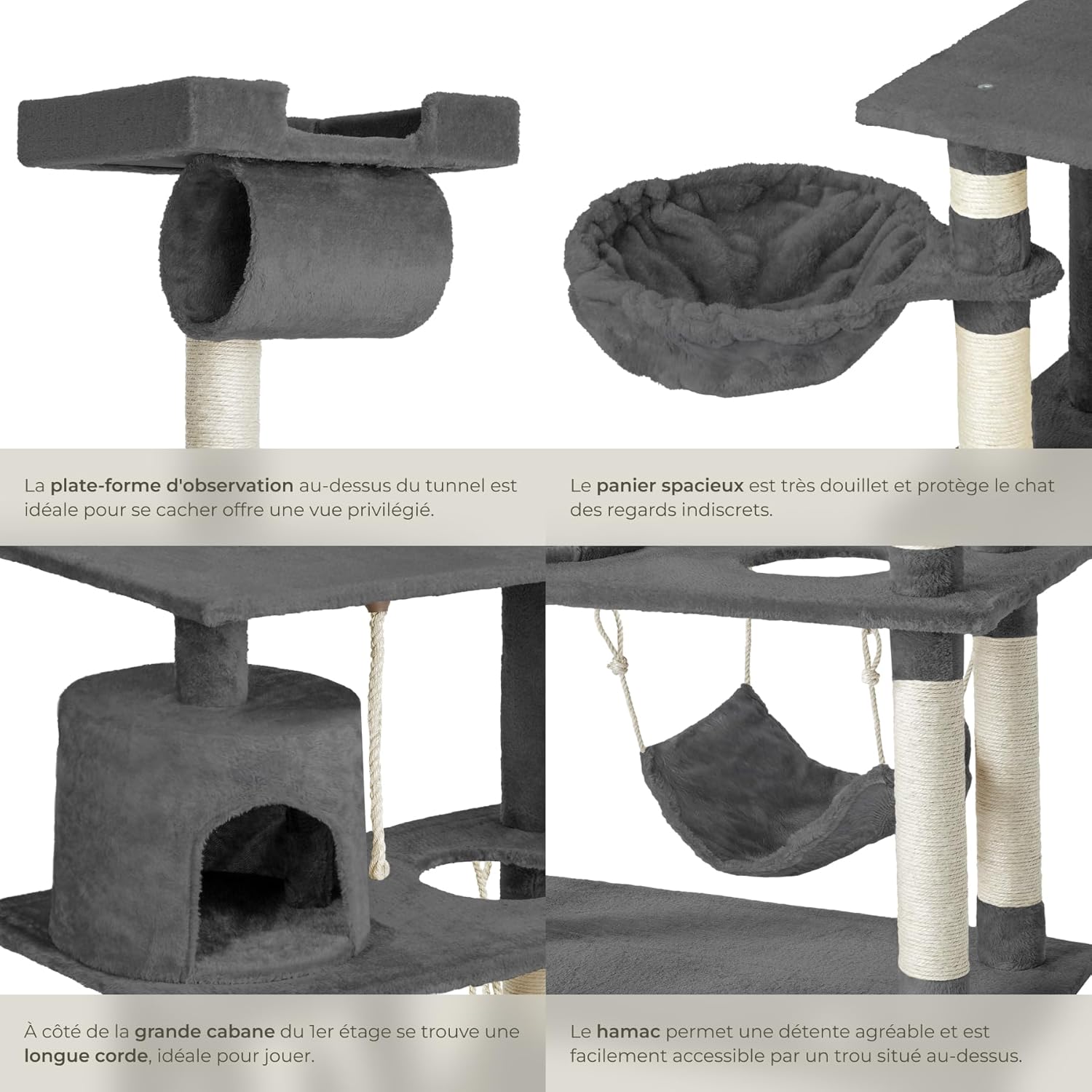 La plate-forme d'observation au-dessus du tunnel est idéale pour se cacher offre une vue privilégié.

Le panier spacieux est très douillet et protège le chat des regards indiscrets.

À côté de la grande cabane du 1er étage se trouve une longue corde, idéale pour jouer.

Le hamac permet une détente agréable et est facilement accessible par un trou situé au-dessus.