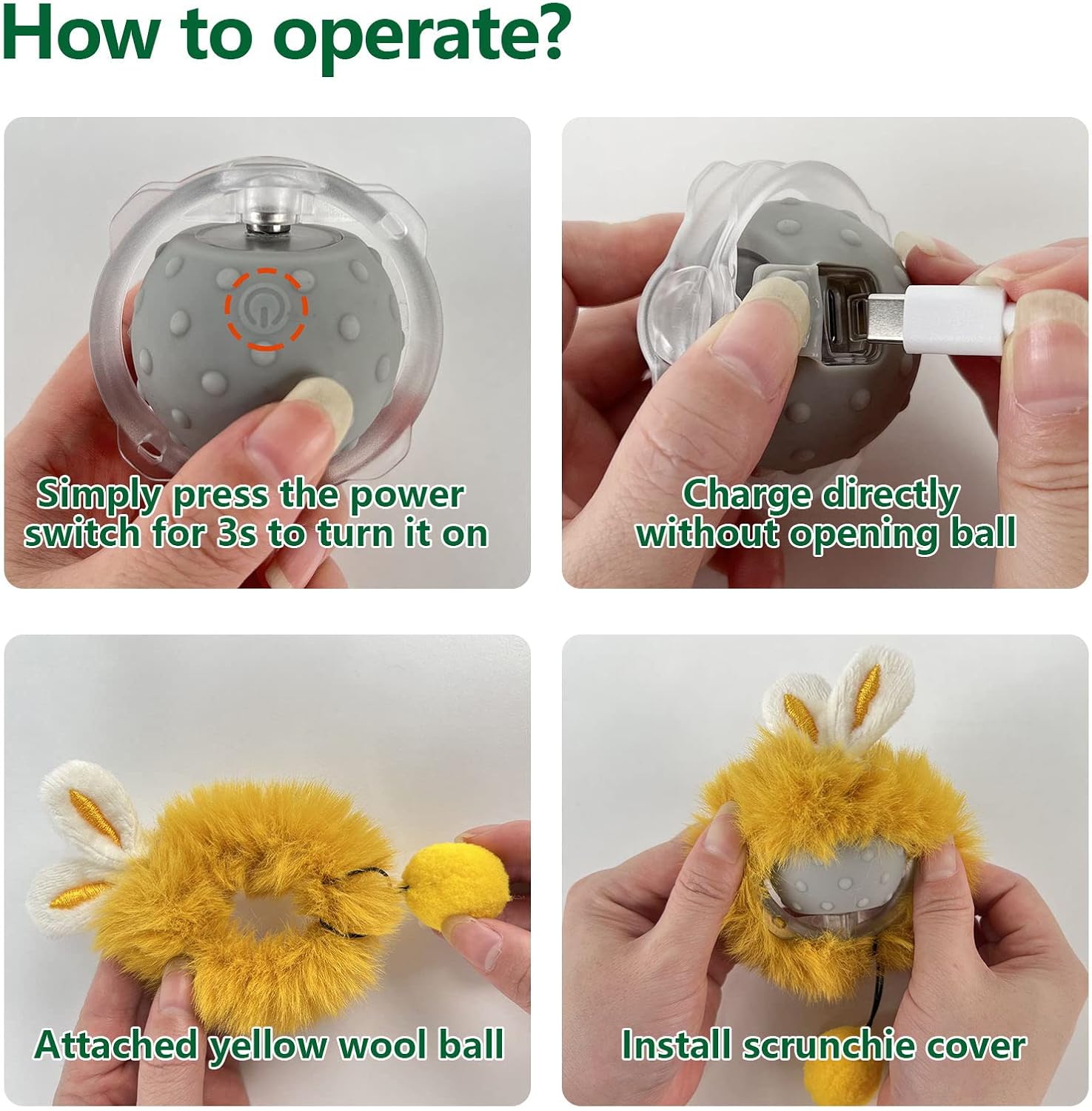 How to operate?

Simply press the power switch for 3s to turn it on

Charge directly without opening ball

Attached yellow wool ball

Install scrunchie cover