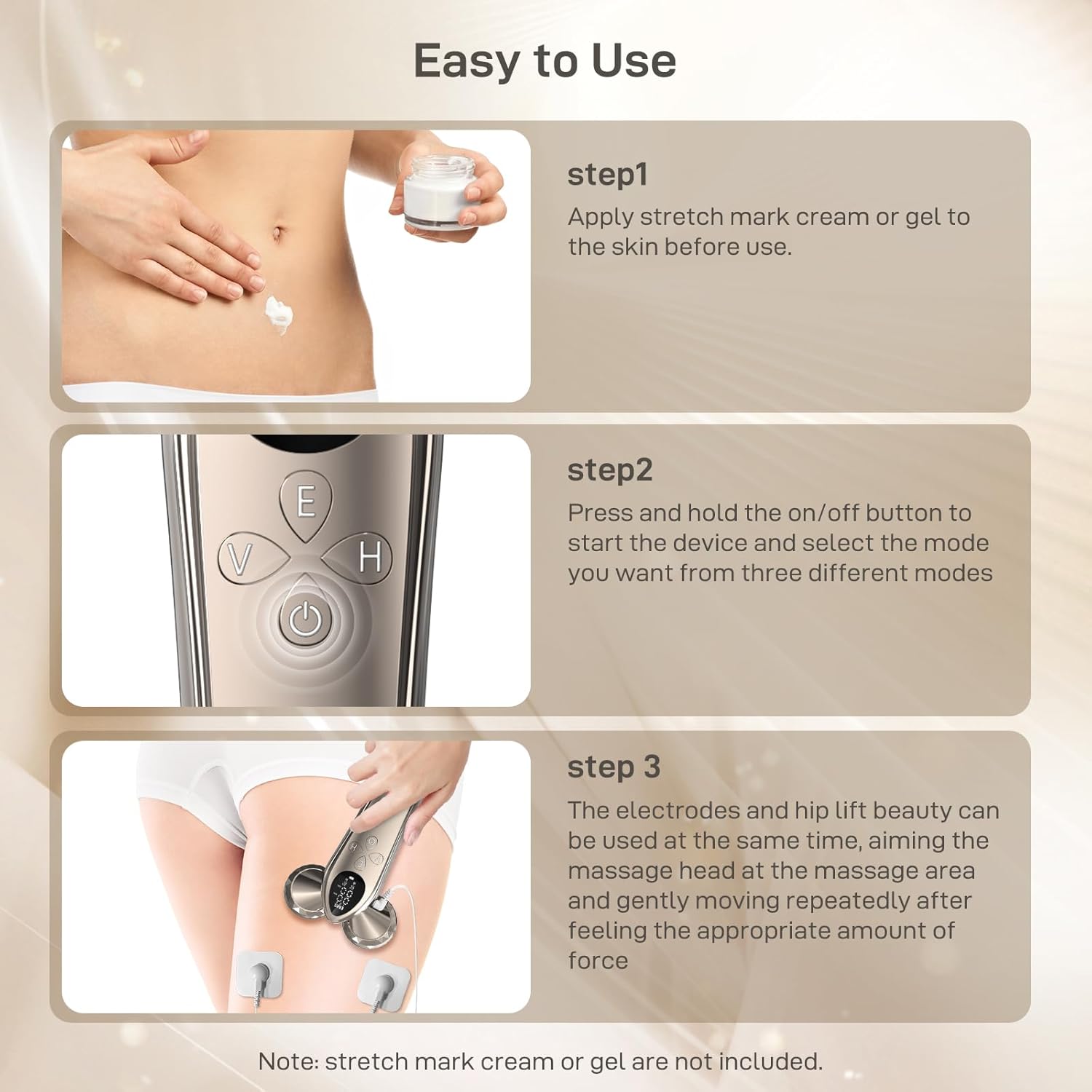 Easy to Use

step1
Apply stretch mark cream or gel to the skin before use.

E
V
H

step2
Press and hold the on/off button to start the device and select the mode you want from three different modes

step 3
The electrodes and hip lift beauty can be used at the same time, aiming the massage head at the massage area and gently moving repeatedly after feeling the appropriate amount of force

Note: stretch mark cream or gel are not included.