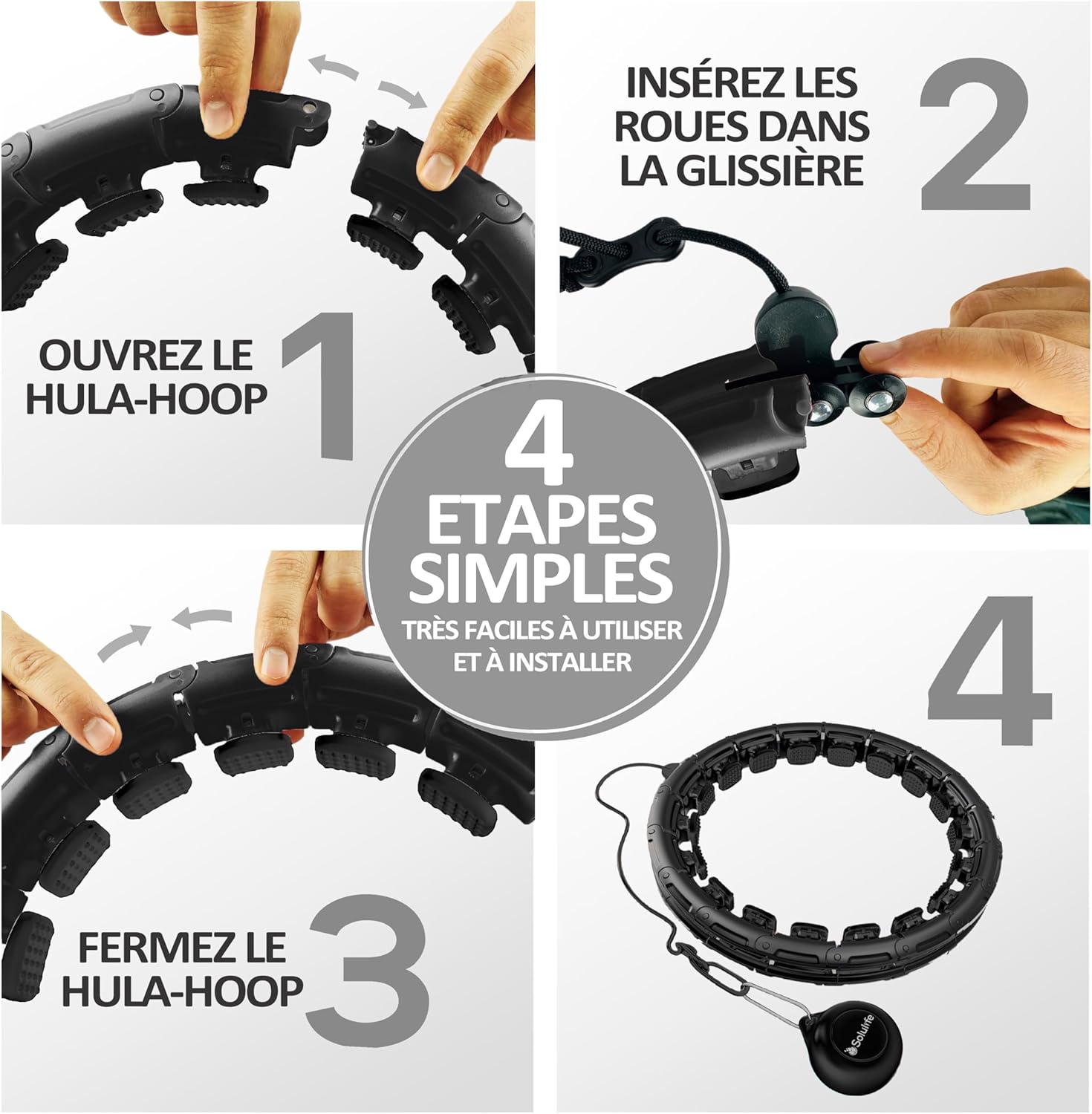 OUVREZ LE HULA-HOOP 1

INSÉREZ LES ROUES DANS LA GLISSIÈRE 2

4 ETAPES SIMPLES
TRÈS FACILES À UTILISER ET À INSTALLER

FERMEZ LE HULA-HOOP 3

4

Solulife