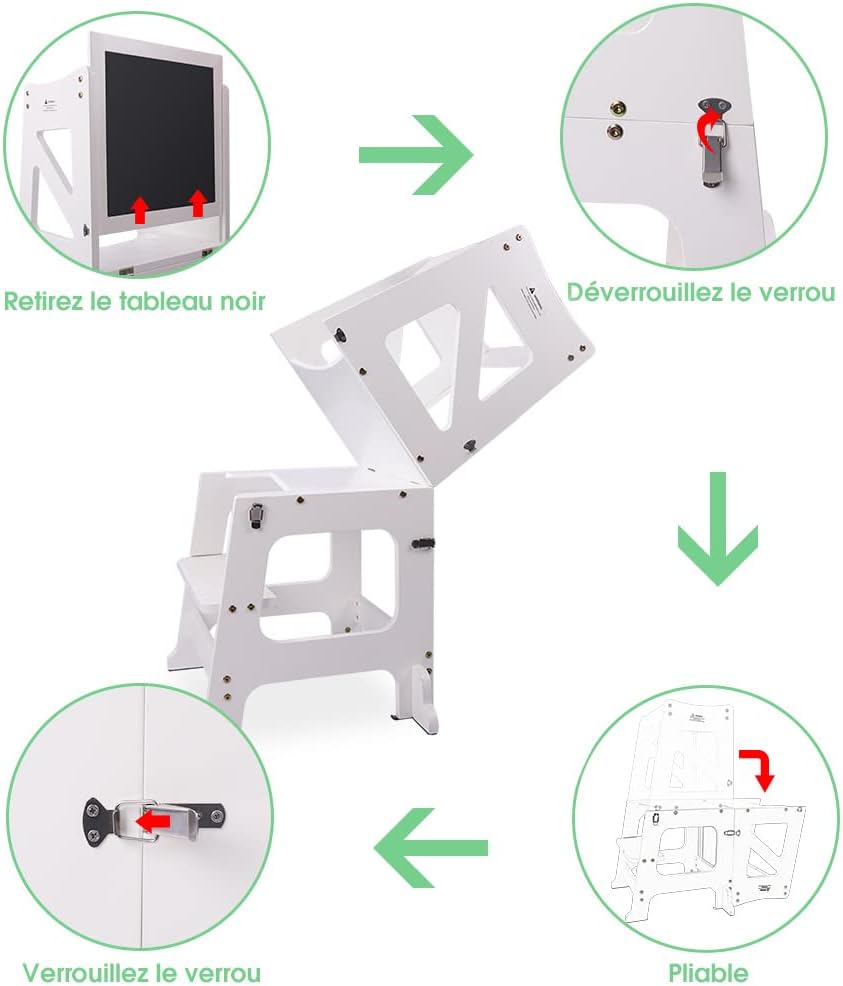 Retirez le tableau noir

Déverrouillez le verrou

Pliable

Verrouillez le verrou