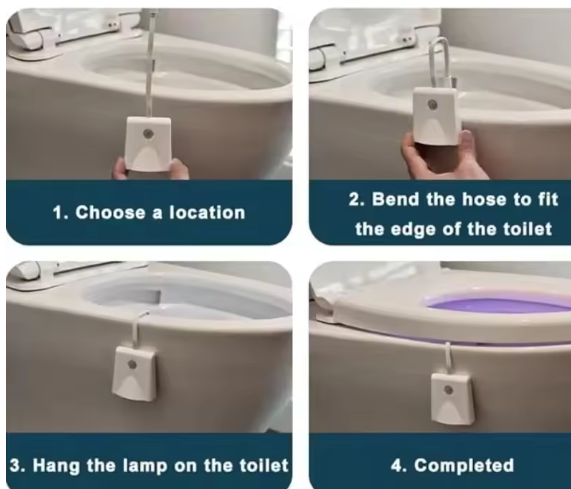 1. Choose a location

2. Bend the hose to fit the edge of the toilet

3. Hang the lamp on the toilet

4. Completed