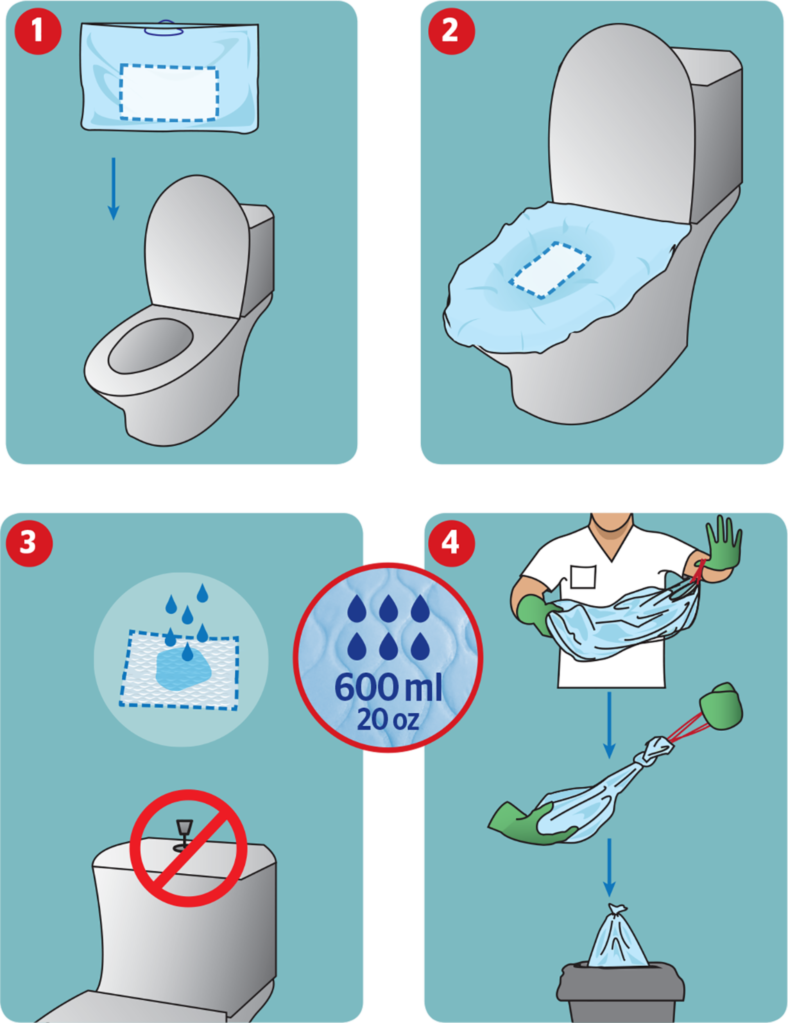 1

2

3

600 ml
20 oz

4