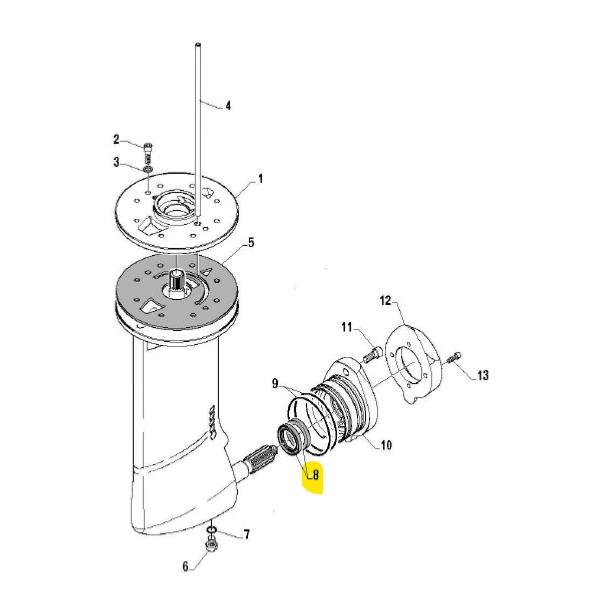 4
2
3
1
5
12
11
13
9
10
8
7
6