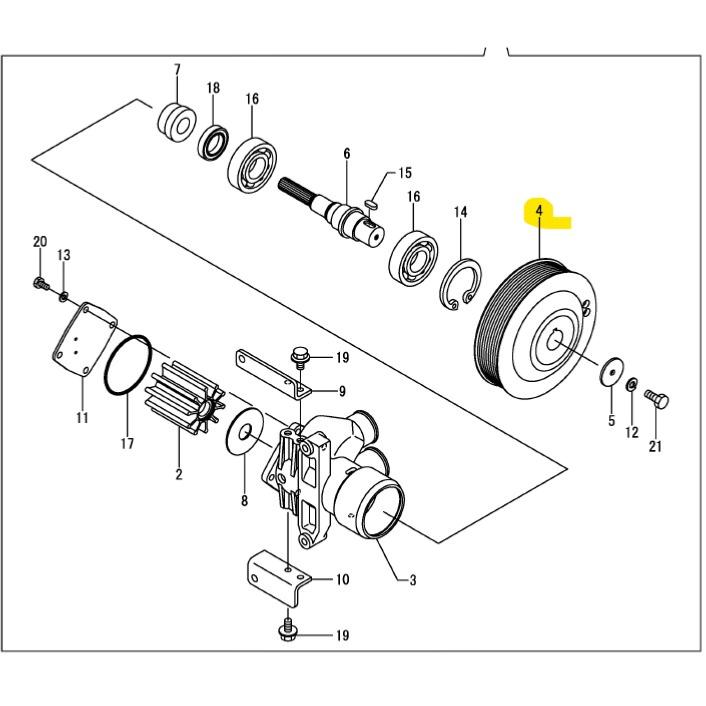 7
18
16
6
15
16
14
4
20
13
19
9
11
17
2
8
5
12
21
3
10
19