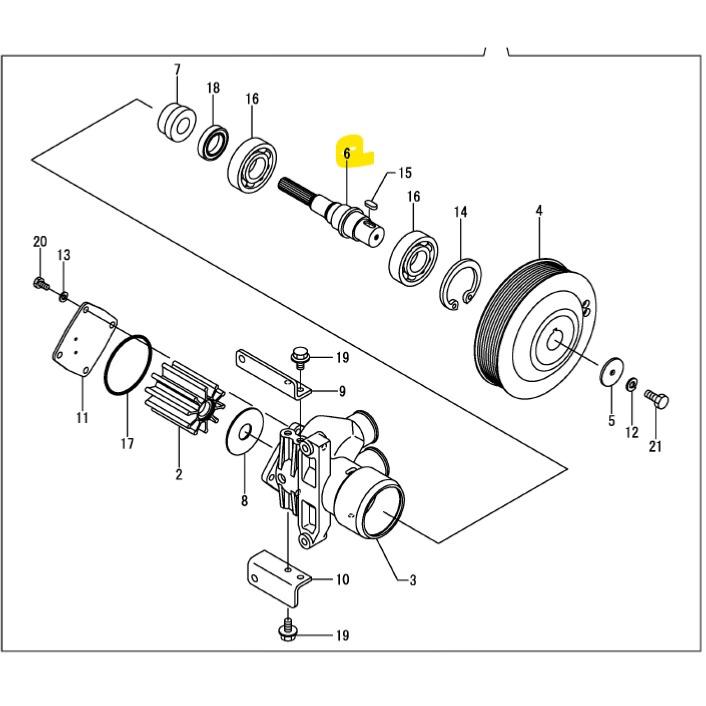 7
18
16
6
15
16
14
4
20
13
19
9
11
17
2
8
5
12
21
3
10
19