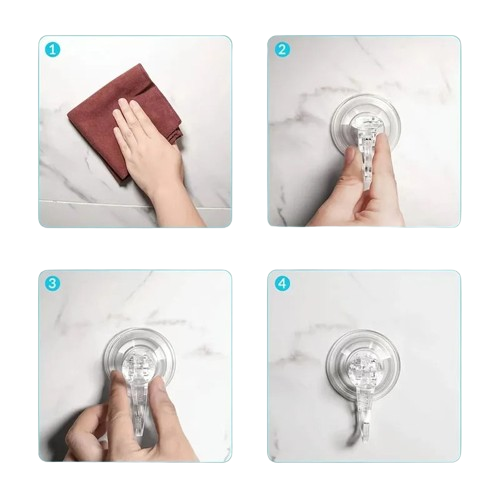 1

2

3

4