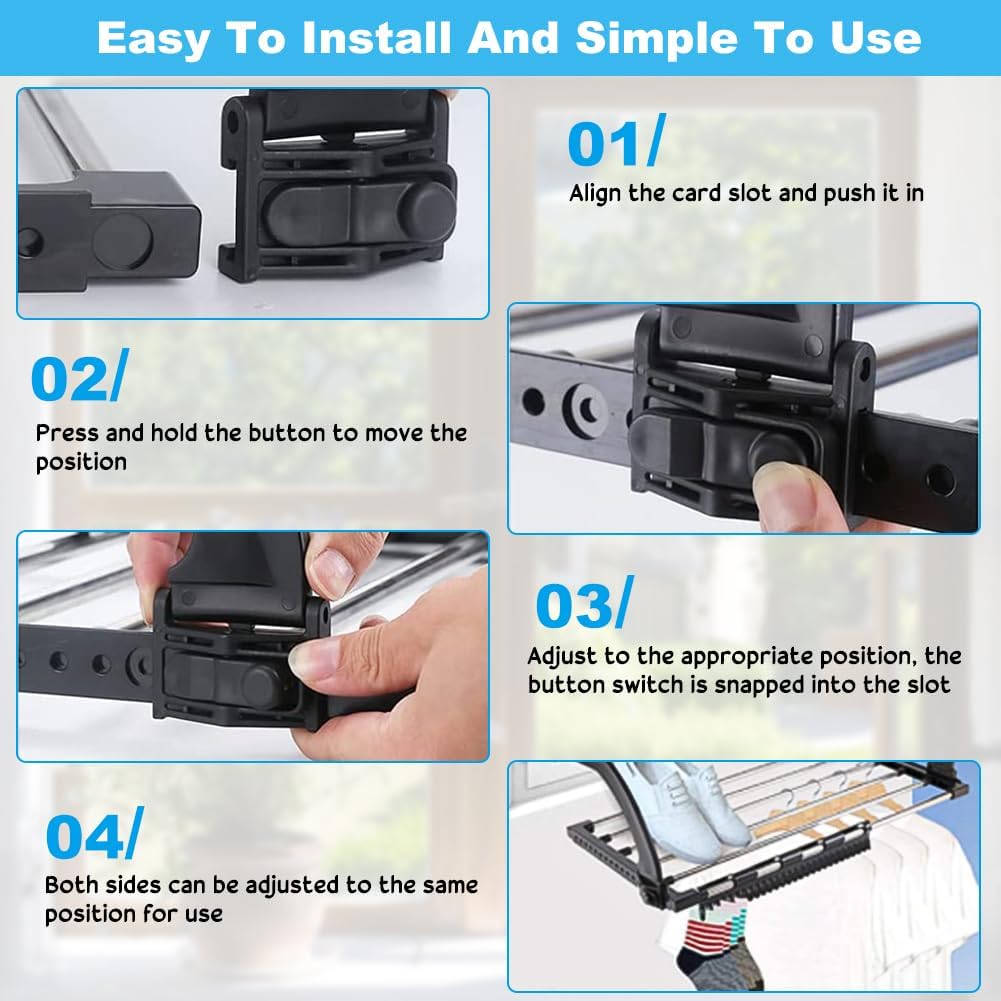 Easy To Install And Simple To Use

01/

Align the card slot and push it in

02/

Press and hold the button to move the position

03/

Adjust to the appropriate position, the button switch is snapped into the slot

04/

Both sides can be adjusted to the same position for use