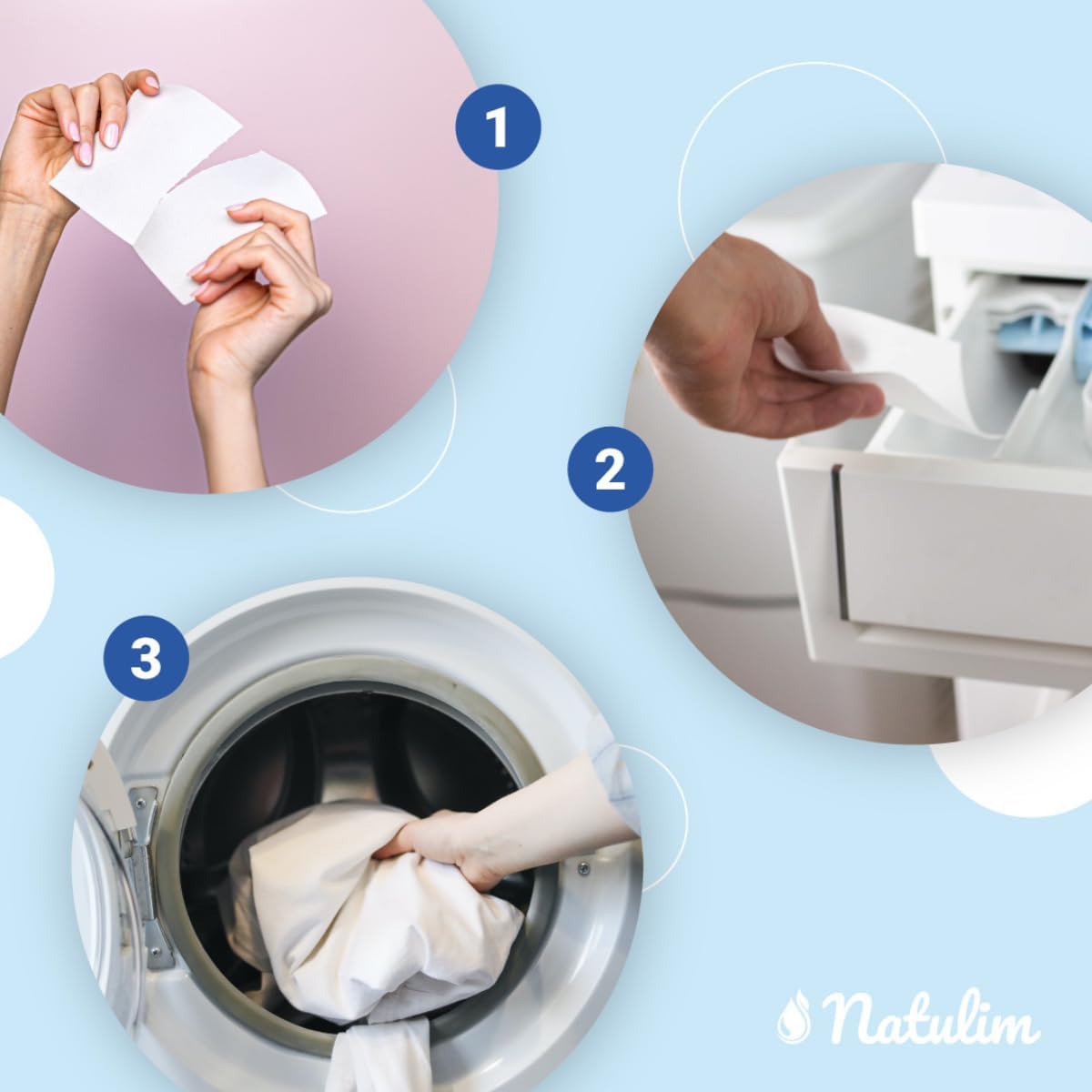 1

2

3

Natulim