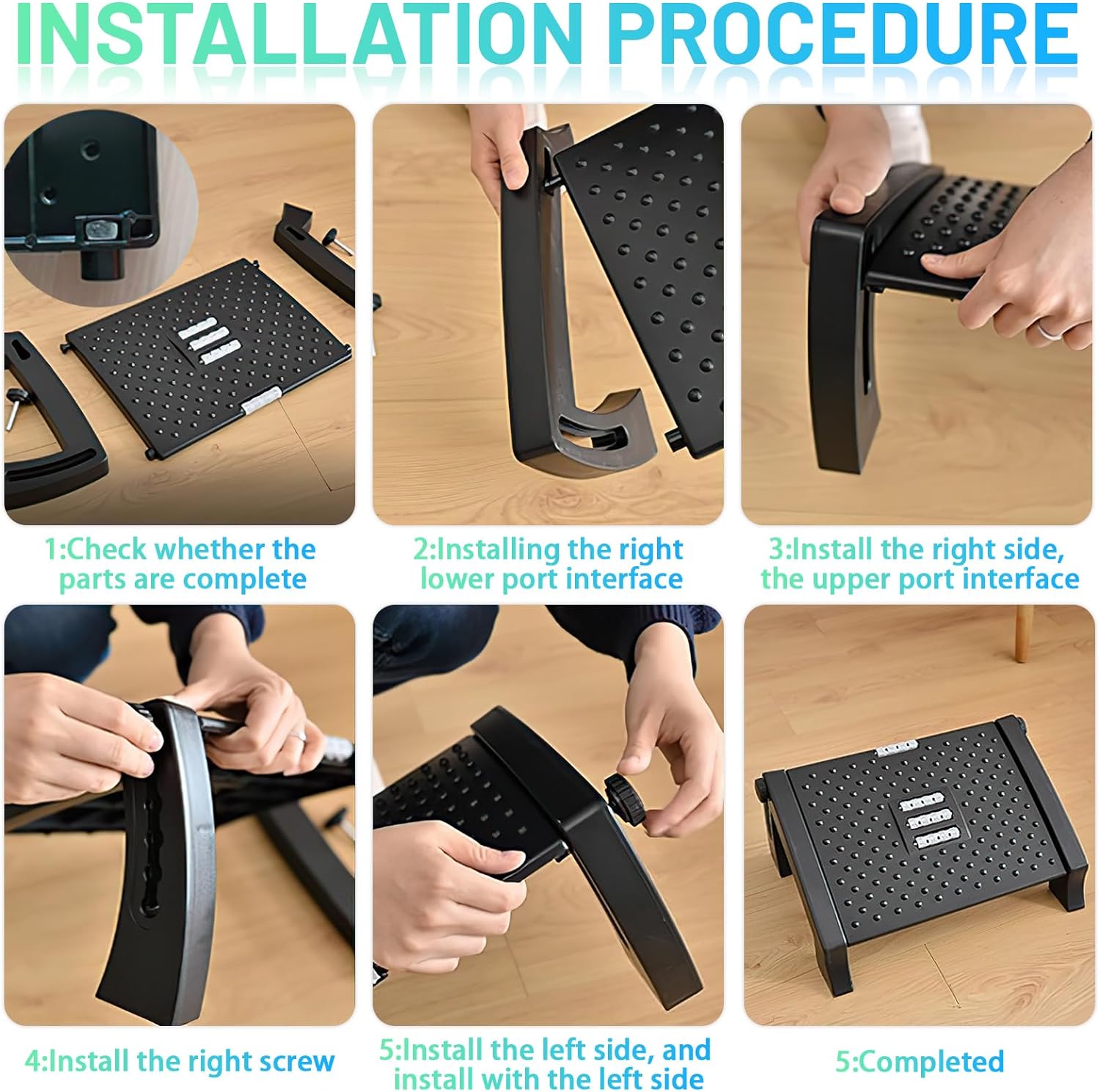 INSTALLATION PROCEDURE

1:Check whether the parts are complete

2:Installing the right lower port interface

3:Install the right side, the upper port interface

4:Install the right screw

5:Install the left side, and install with the left side

5:Completed