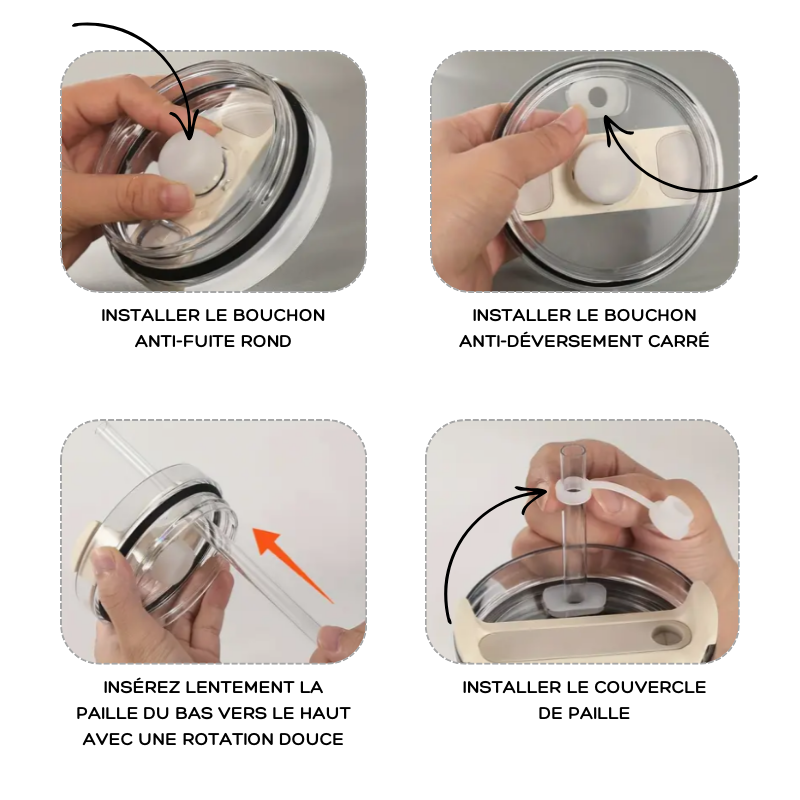 INSTALLER LE BOUCHON ANTI-FUITE ROND

INSTALLER LE BOUCHON ANTI-DÉVERSEMENT CARRÉ

INSÉREZ LENTEMENT LA PAILLE DU BAS VERS LE HAUT AVEC UNE ROTATION DOUCE

INSTALLER LE COUVERCLE DE PAILLE