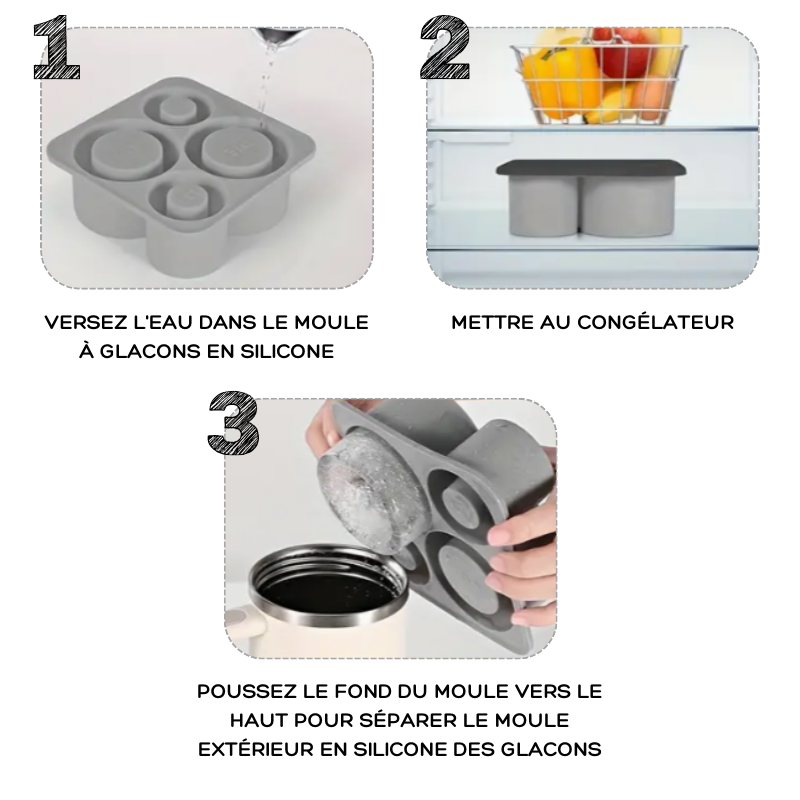 1

VERSEZ L'EAU DANS LE MOULE À GLACONS EN SILICONE

2

METTRE AU CONGÉLATEUR

3

POUSSEZ LE FOND DU MOULE VERS LE HAUT POUR SÉPARER LE MOULE EXTÉRIEUR EN SILICONE DES GLACONS