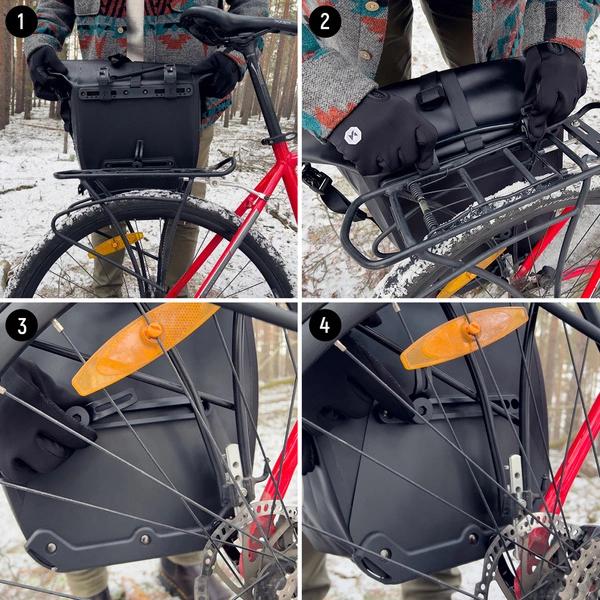 1

2

3

4