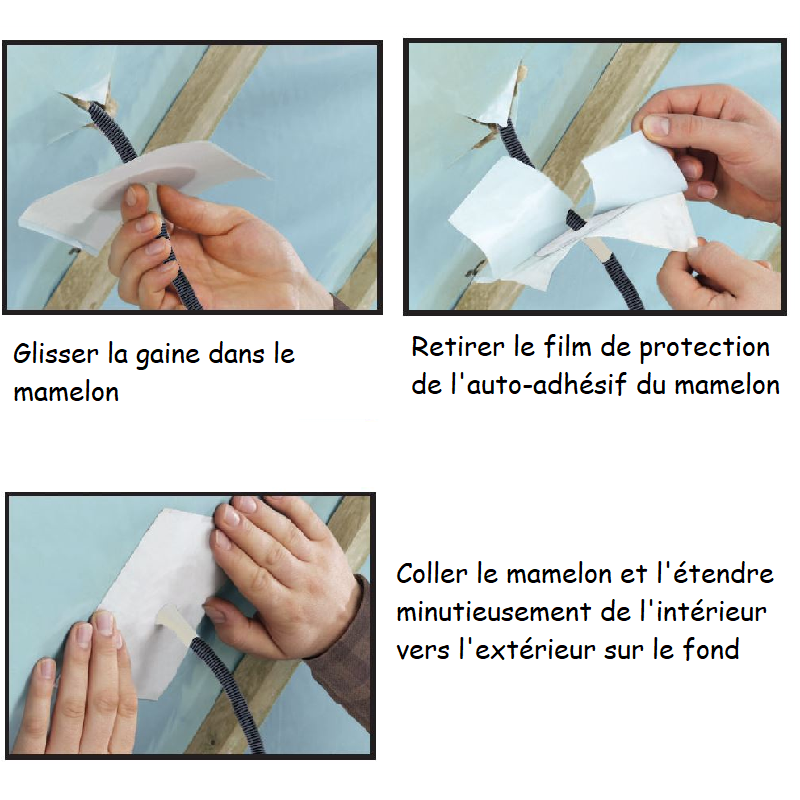 Glisser la gaine dans le mamelon

Retirer le film de protection de l'auto-adhésif du mamelon

Coller le mamelon et l'étendre minutieusement de l'intérieur vers l'extérieur sur le fond