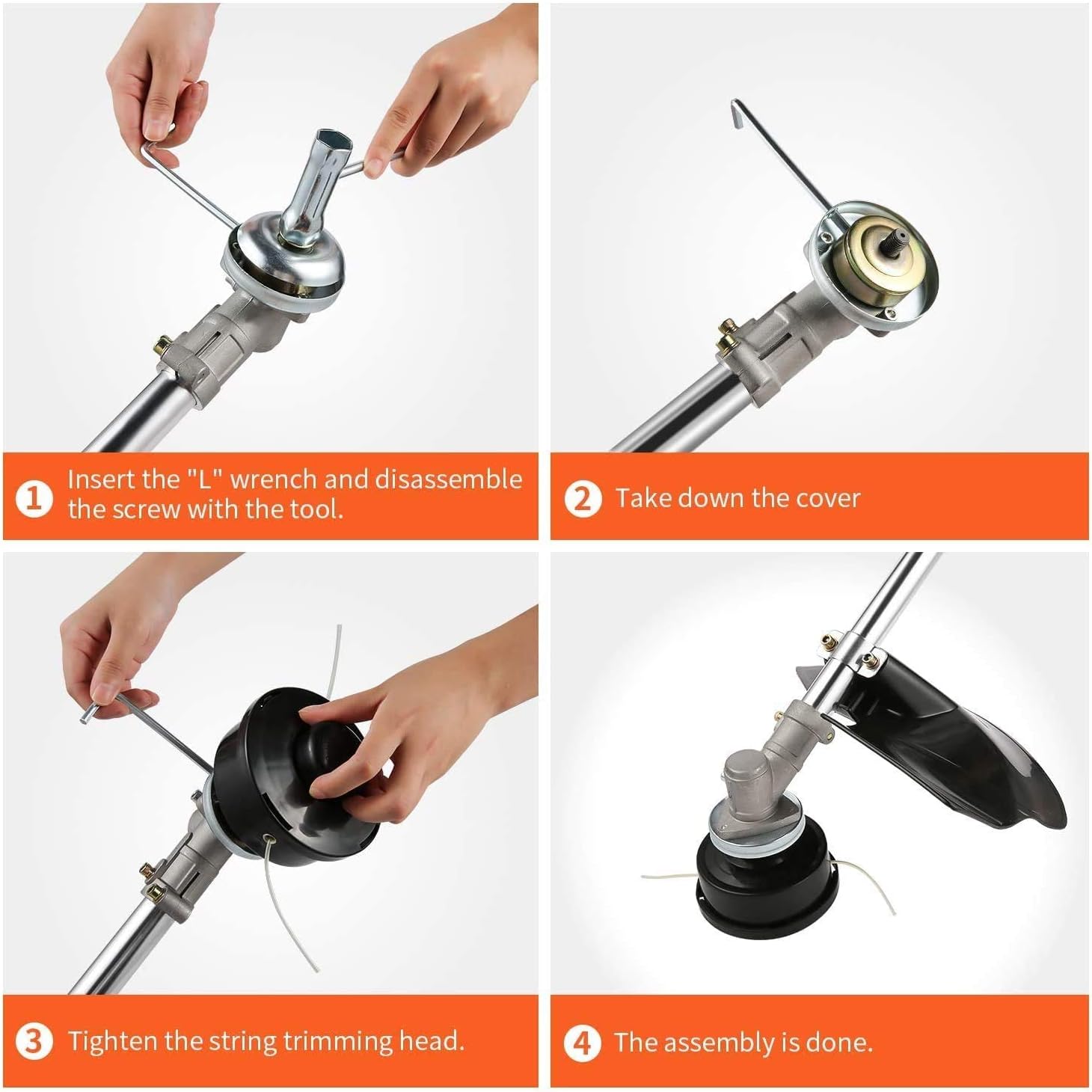 1 Insert the "L" wrench and disassemble the screw with the tool.

2 Take down the cover

3 Tighten the string trimming head.

4 The assembly is done.