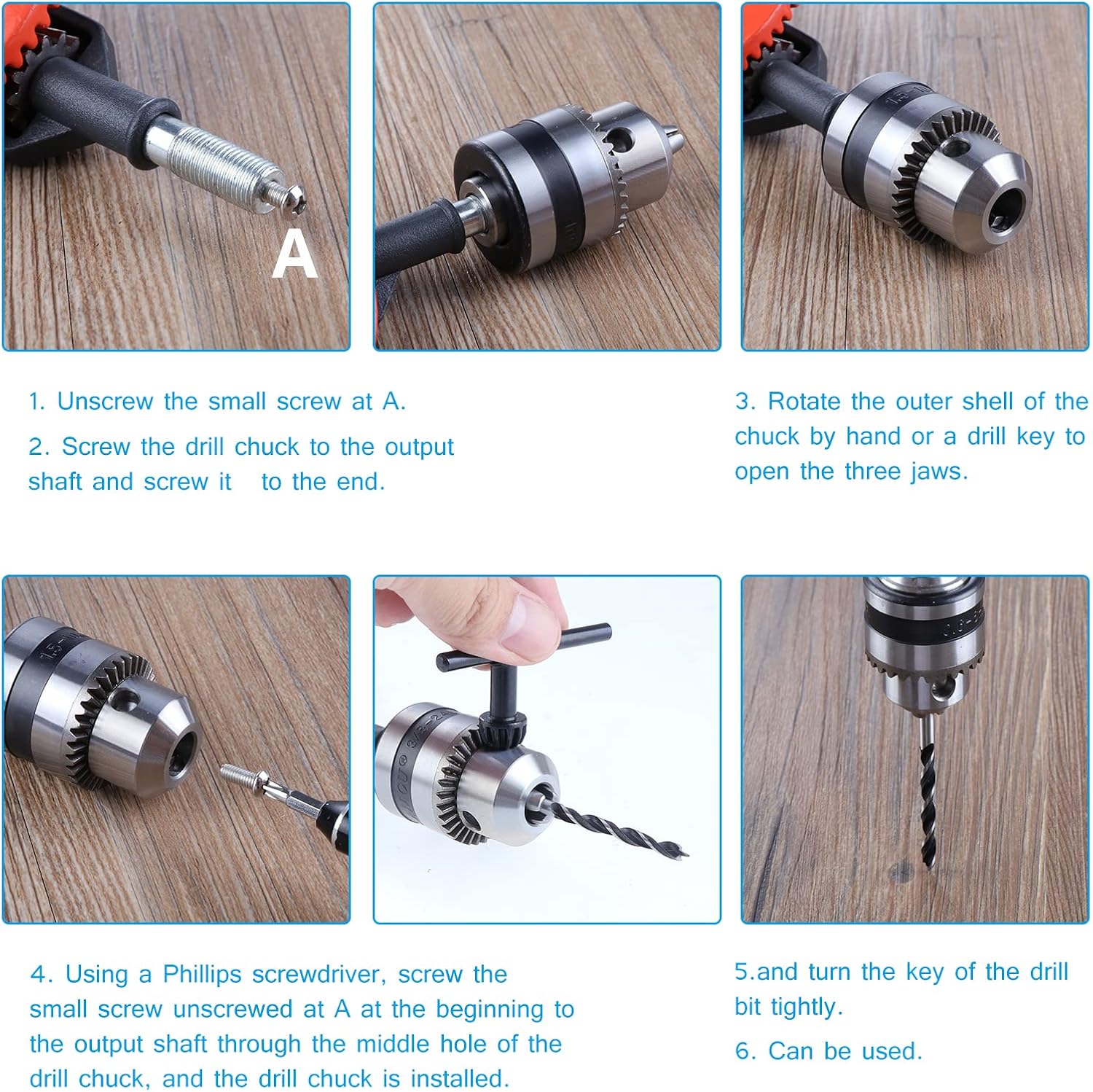 A

1. Unscrew the small screw at A.

2. Screw the drill chuck to the output shaft and screw it  to the end.

3. Rotate the outer shell of the chuck by hand or a drill key to open the three jaws.

4. Using a Phillips screwdriver, screw the small screw unscrewed at A at the beginning to the output shaft through the middle hole of the drill chuck, and the drill chuck is installed.

5.and turn the key of the drill bit tightly.

6. Can be used.