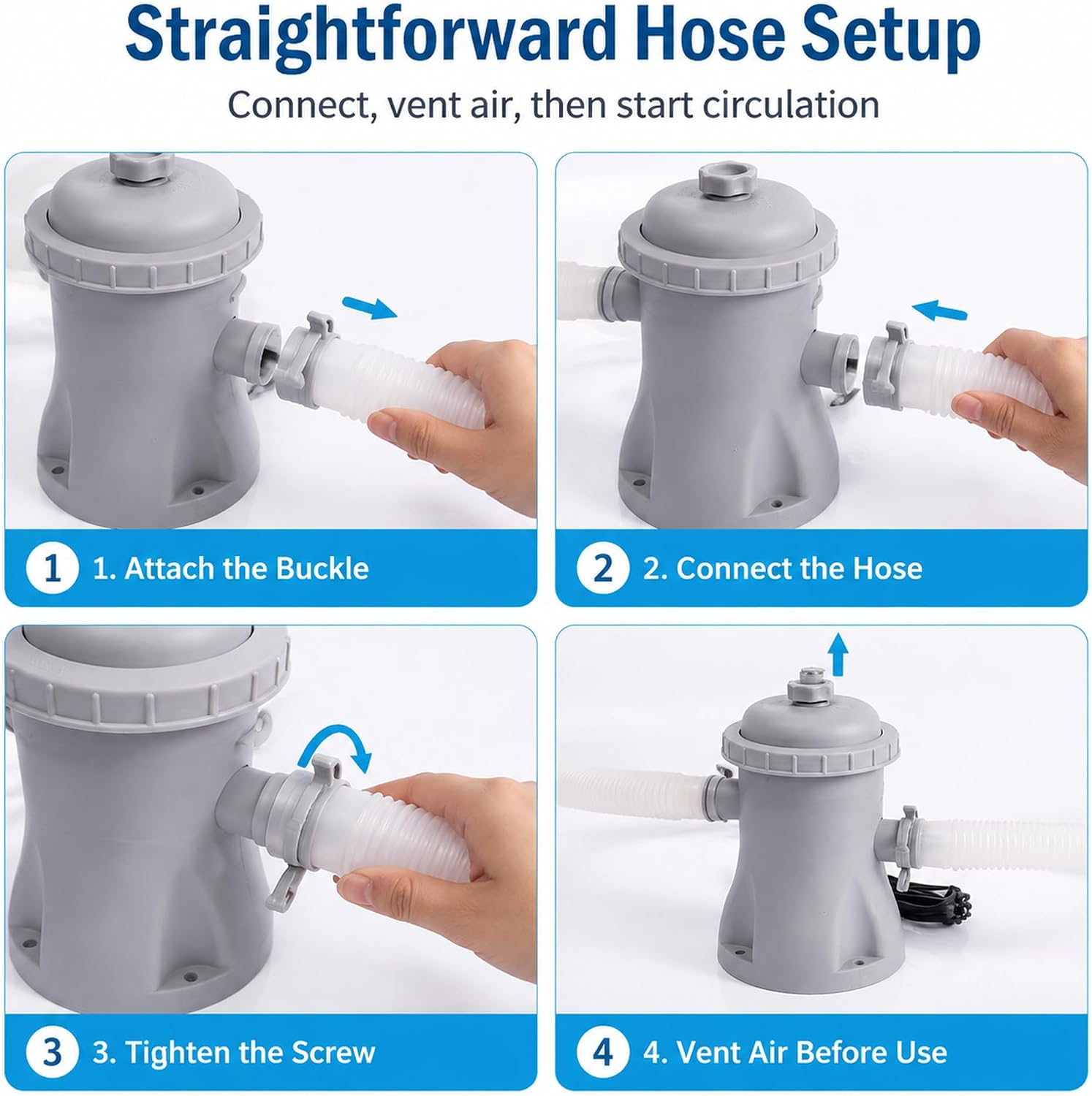 Straightforward Hose Setup

Connect, vent air, then start circulation

1 1. Attach the Buckle

2 2. Connect the Hose

3 3. Tighten the Screw

4 4. Vent Air Before Use