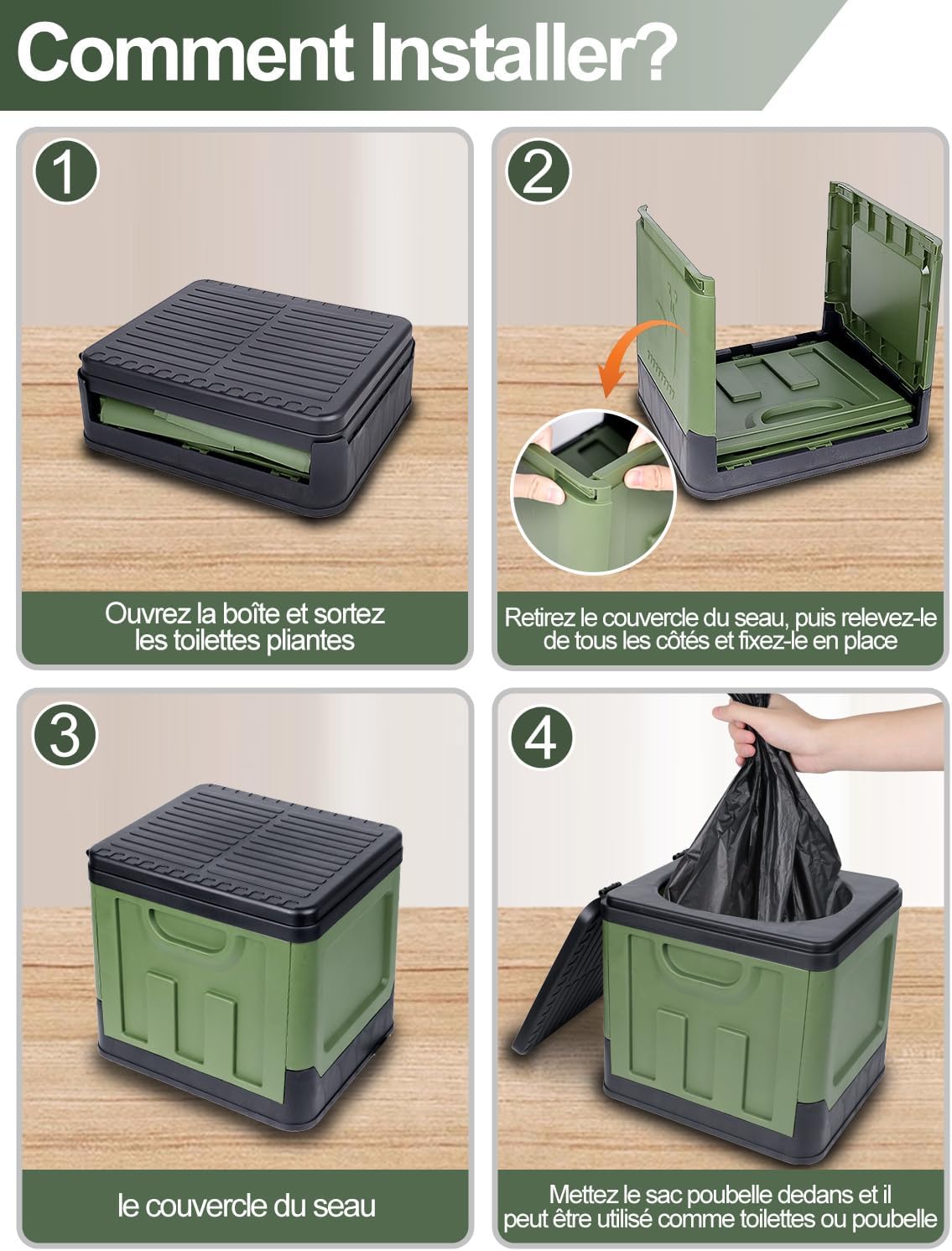 Comment Installer?

1

Ouvrez la boîte et sortez les toilettes pliantes

2

Retirez le couvercle du seau, puis relevez-le de tous les côtés et fixez-le en place

3

le couvercle du seau

4

Mettez le sac poubelle dedans et il peut être utilisé comme toilettes ou poubelle