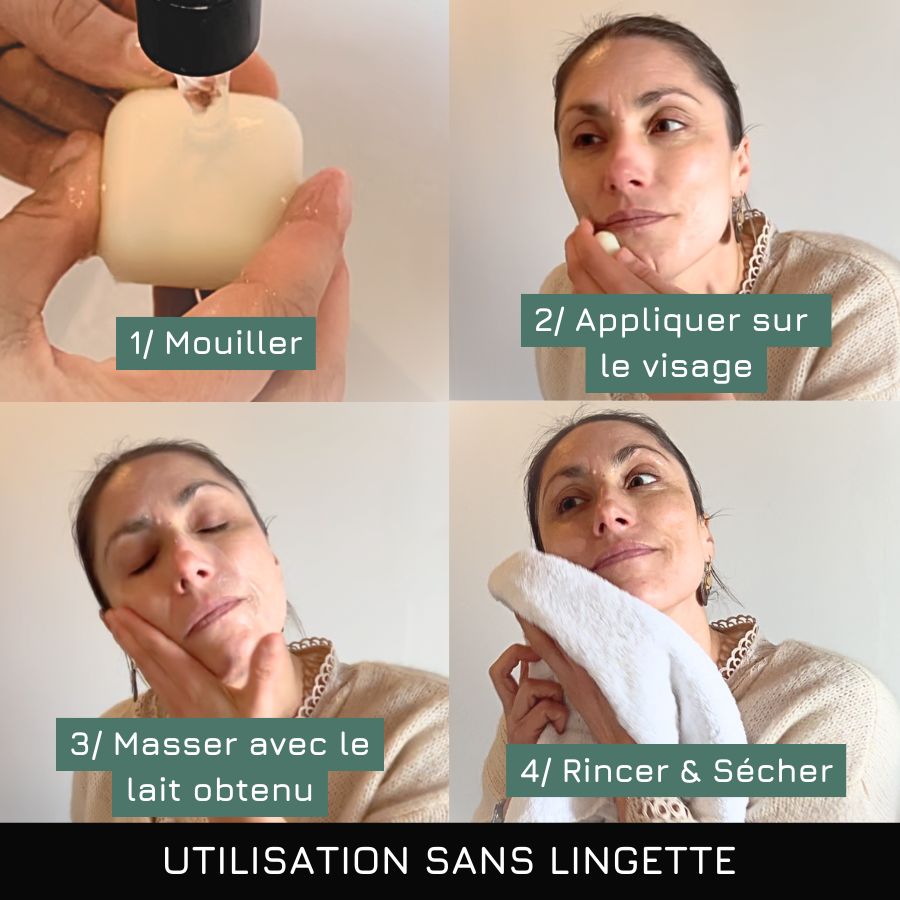 1/ Mouiller

2/ Appliquer sur le visage

3/ Masser avec le lait obtenu

4/ Rincer & Sécher

UTILISATION SANS LINGETTE