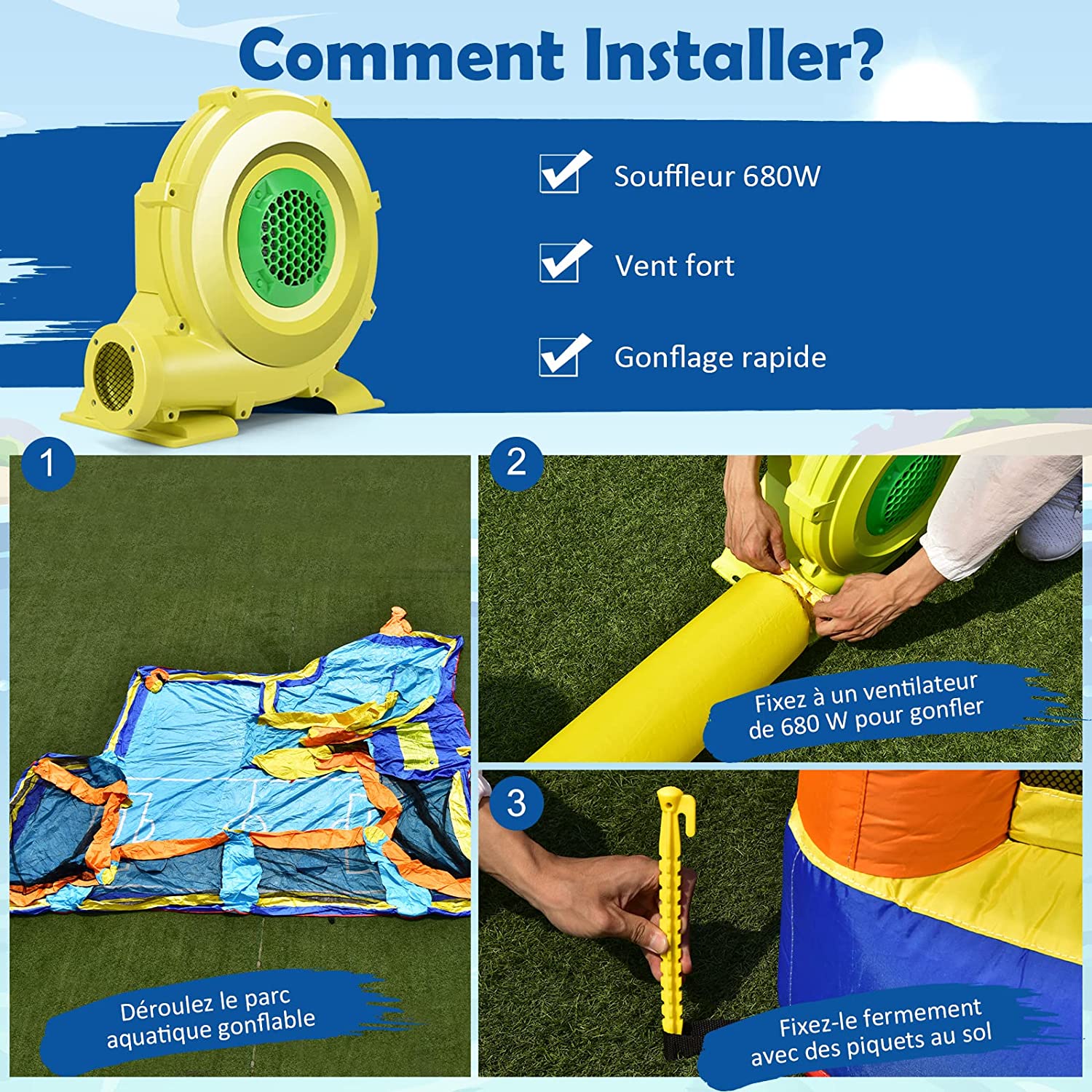 Comment Installer?

Souffleur 680W

Vent fort

Gonflage rapide

1

Déroulez le parc aquatique gonflable

2

Fixez à un ventilateur de 680 W pour gonfler

3

Fixez-le fermement avec des piquets au sol