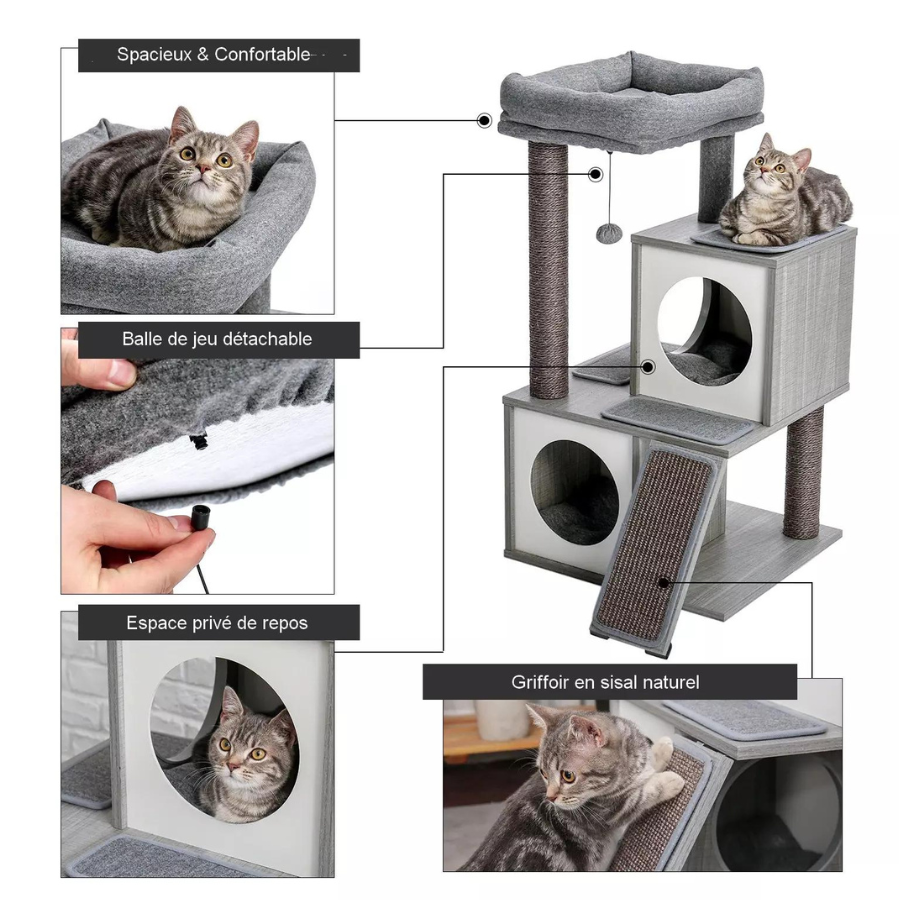 Spacieux & Confortable

Balle de jeu détachable

Espace privé de repos

Griffoir en sisal naturel