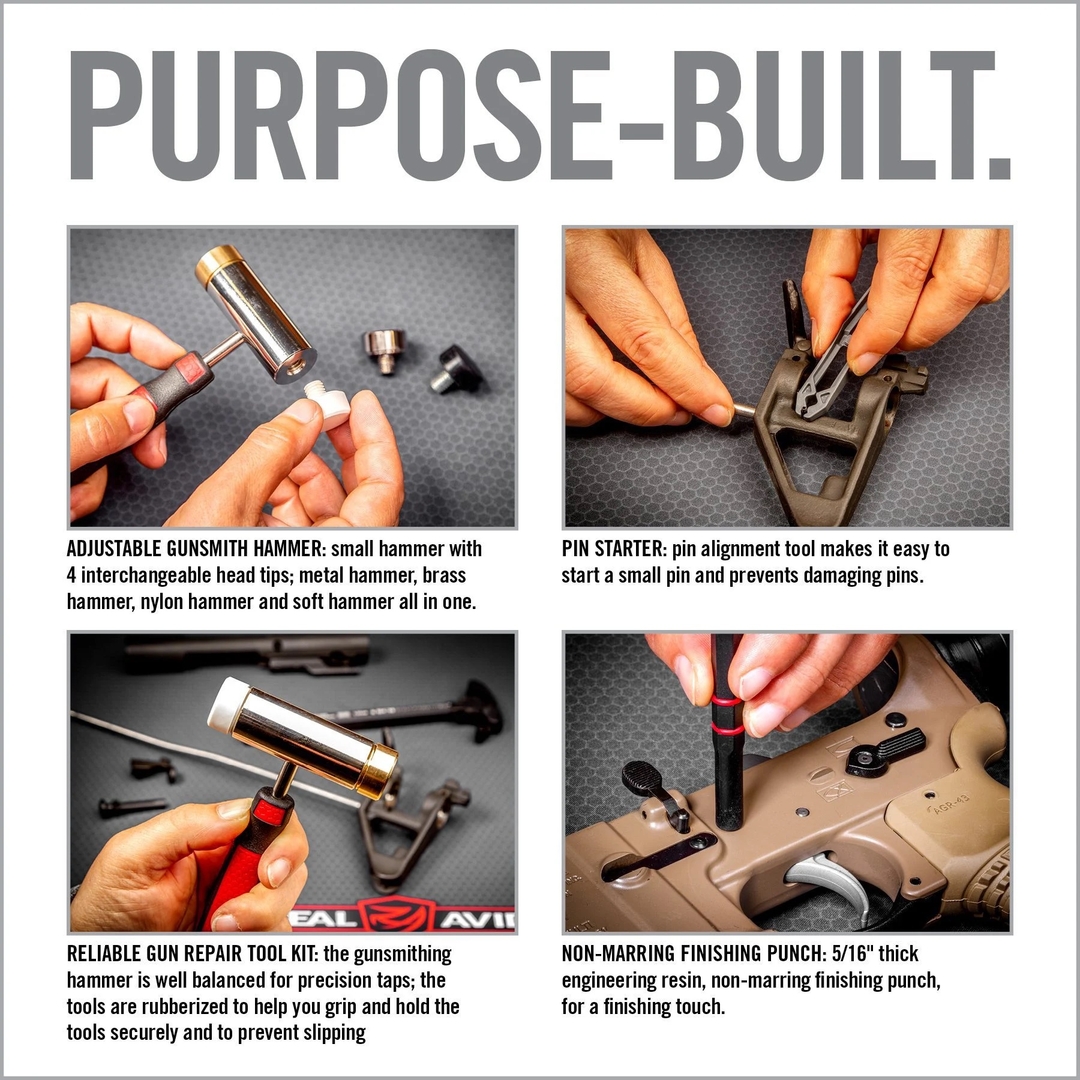 PURPOSE-BUILT.

ADJUSTABLE GUNSMITH HAMMER: small hammer with 4 interchangeable head tips; metal hammer, brass hammer, nylon hammer and soft hammer all in one.

PIN STARTER: pin alignment tool makes it easy to start a small pin and prevents damaging pins.

EAL AVID

RELIABLE GUN REPAIR TOOL KIT: the gunsmithing hammer is well balanced for precision taps; the tools are rubberized to help you grip and hold the tools securely and to prevent slipping

ASR-43

NON-MARRING FINISHING PUNCH: 5/16" thick engineering resin, non-marring finishing punch, for a finishing touch.