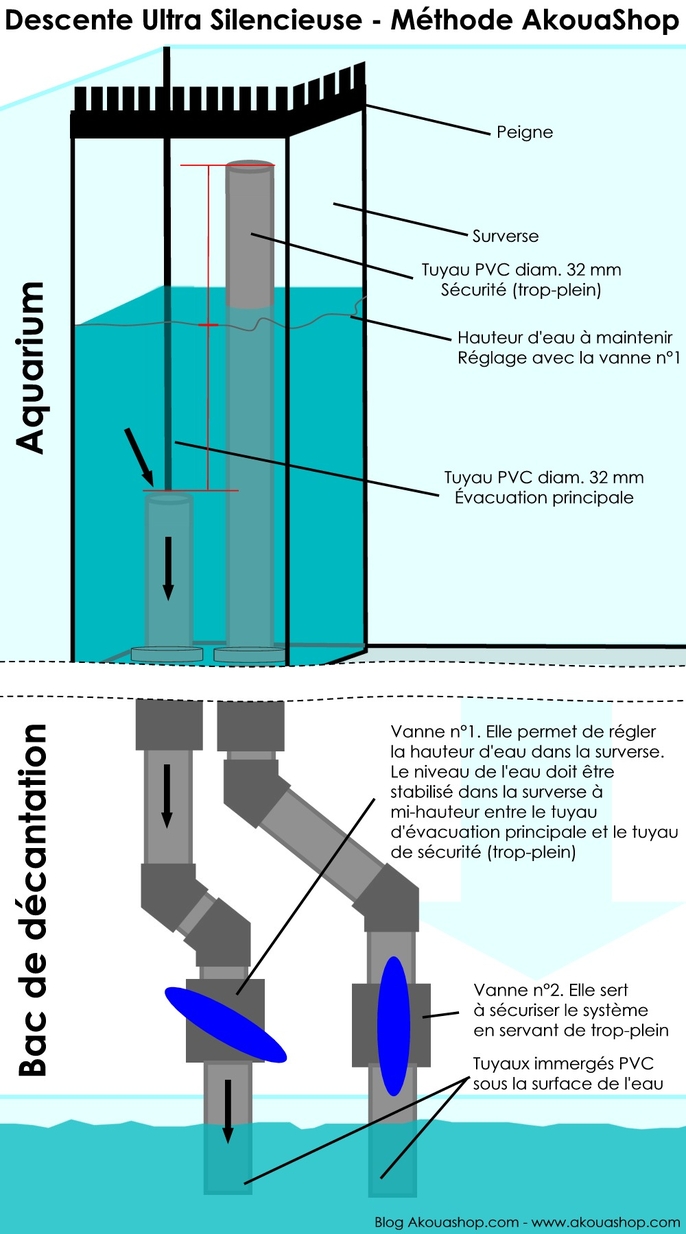 Descente Ultra Silencieuse - Méthode AkouaShop

Aquarium

Peigne

Surverse

Tuyau PVC diam. 32 mm
Sécurité (trop-plein)

Hauteur d'eau à maintenir
Réglage avec la vanne n°1

Tuyau PVC diam. 32 mm
Évacuation principale

Bac de décantation

Vanne n°1. Elle permet de régler la hauteur d'eau dans la surverse. Le niveau de l'eau doit être stabilisé dans la surverse à mi-hauteur entre le tuyau d'évacuation principale et le tuyau de sécurité (trop-plein)

Vanne n°2. Elle sert à sécuriser le système en servant de trop-plein

Tuyaux immergés PVC sous la surface de l'eau

Blog Akouashop.com - www.akouashop.com