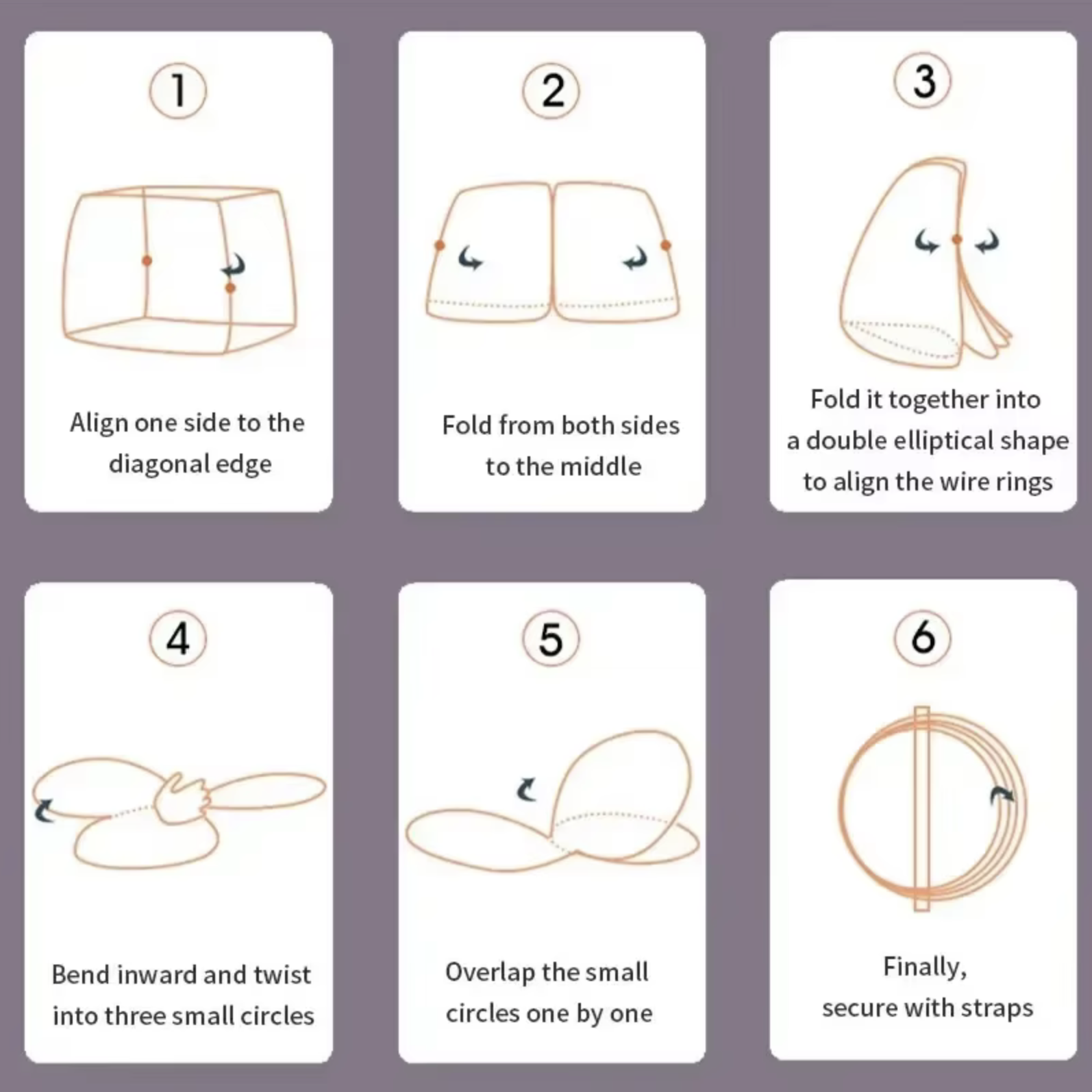 1

Align one side to the diagonal edge

2

Fold from both sides to the middle

3

Fold it together into a double elliptical shape to align the wire rings

4

Bend inward and twist into three small circles

5

Overlap the small circles one by one

6

Finally, secure with straps