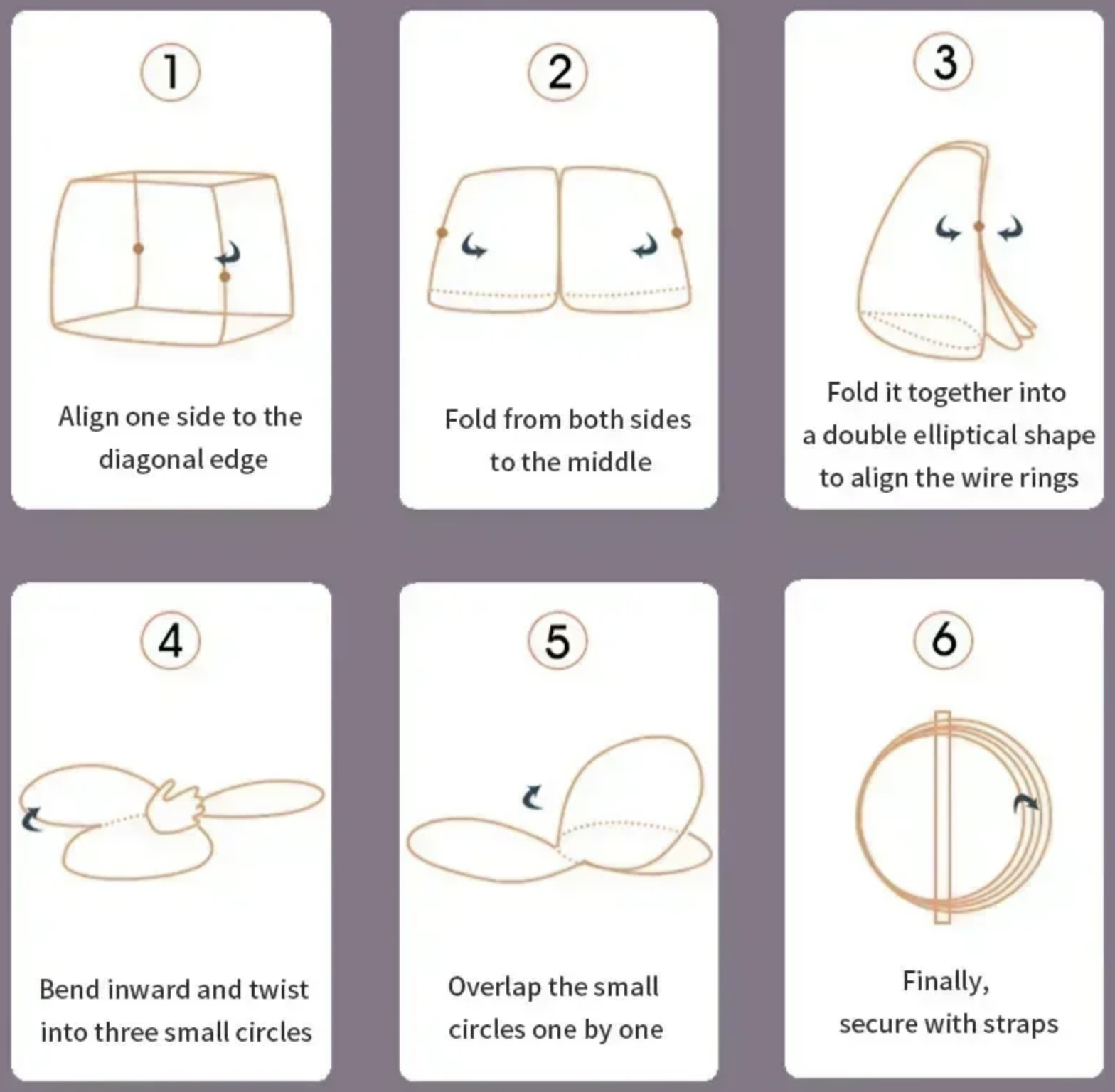 1

Align one side to the diagonal edge

2

Fold from both sides to the middle

3

Fold it together into a double elliptical shape to align the wire rings

4

Bend inward and twist into three small circles

5

Overlap the small circles one by one

6

Finally, secure with straps