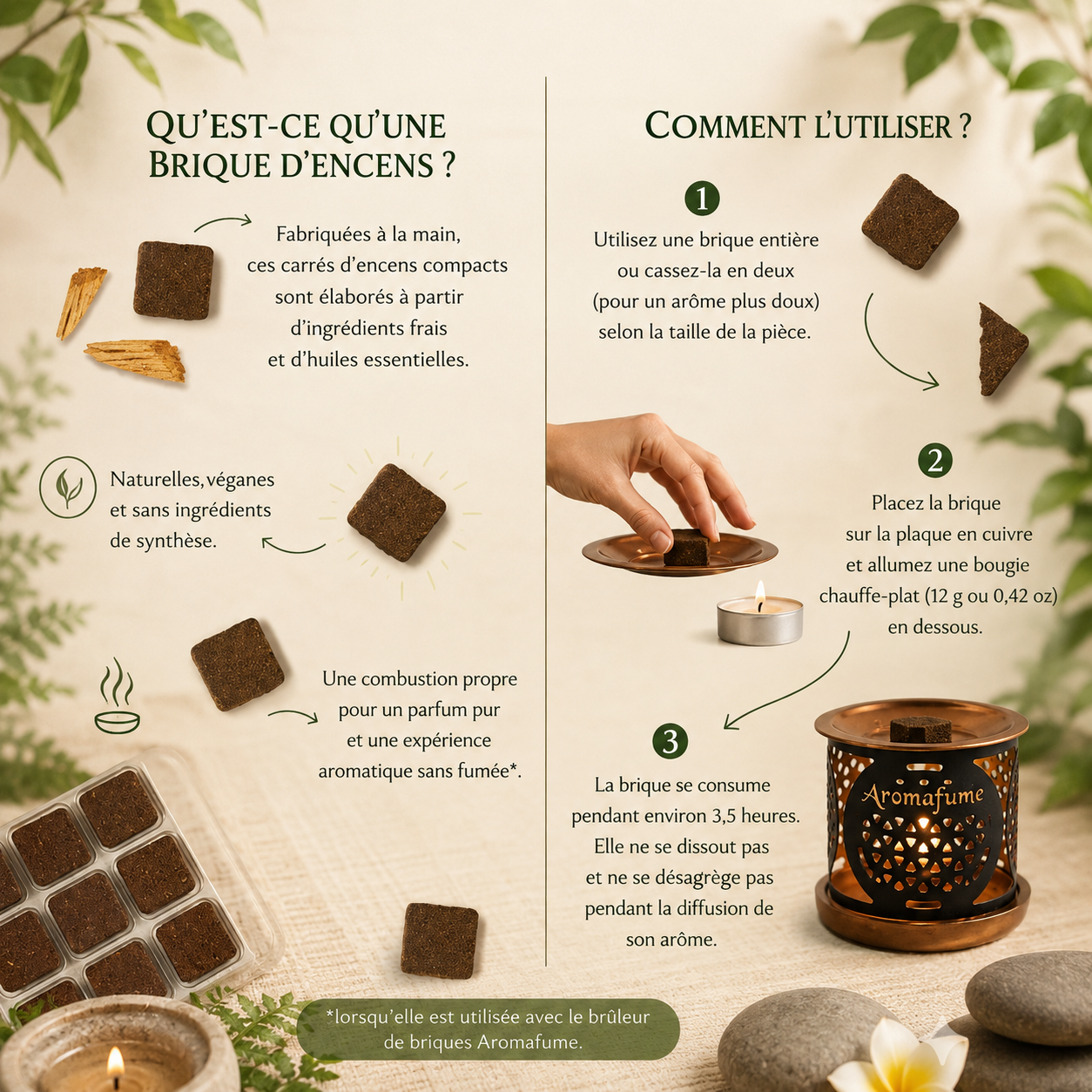 QU'EST-CE QU'UNE BRIQUE D'ENCENS ?

Fabriquées à la main, ces carrés d'encens compacts sont élaborés à partir d'ingrédients frais et d'huiles essentielles.

Naturelles, véganes et sans ingrédients de synthèse.

Une combustion propre pour un parfum pur et une expérience aromatique sans fumée*.

COMMENT L'UTILISER ?

1

Utilisez une brique entière ou cassez-la en deux (pour un arôme plus doux) selon la taille de la pièce.

2

Placez la brique sur la plaque en cuivre et allumez une bougie chauffe-plat (12 g ou 0,42 oz) en dessous.

3

La brique se consume pendant environ 3,5 heures. Elle ne se dissout pas et ne se désagrège pas pendant la diffusion de son arôme.

Aromafume

*lorsqu'elle est utilisée avec le brûleur de briques Aromafume.