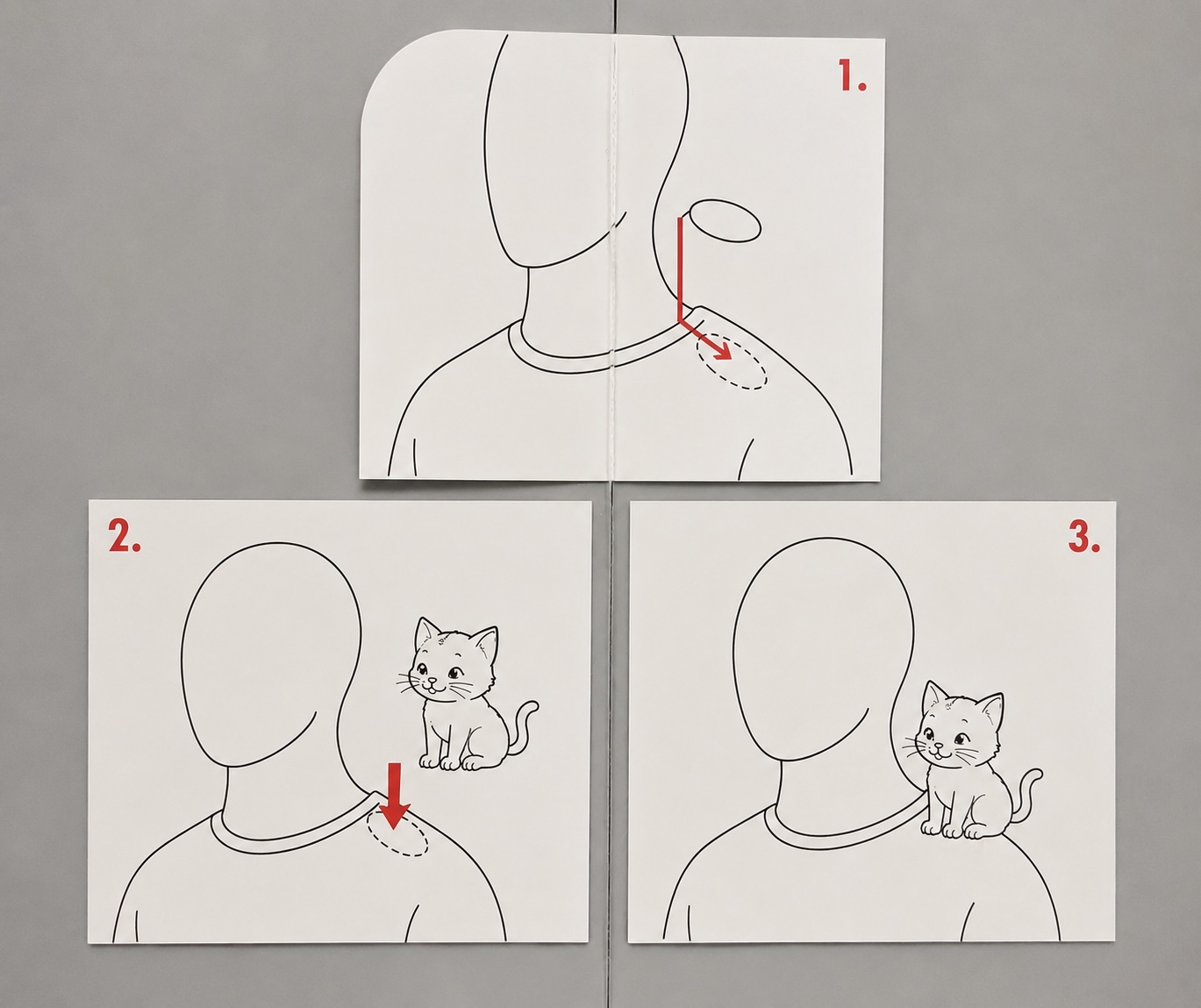 1.

2.

3.