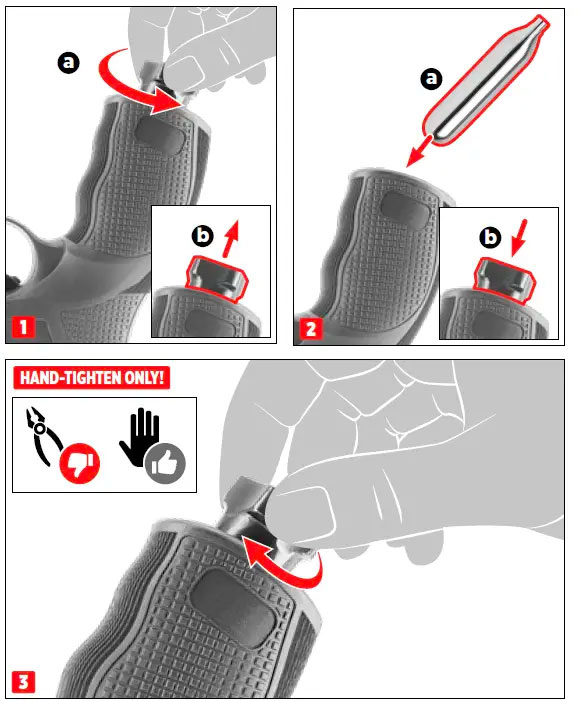 a

b

1

a

b

2

HAND-TIGHTEN ONLY!

3