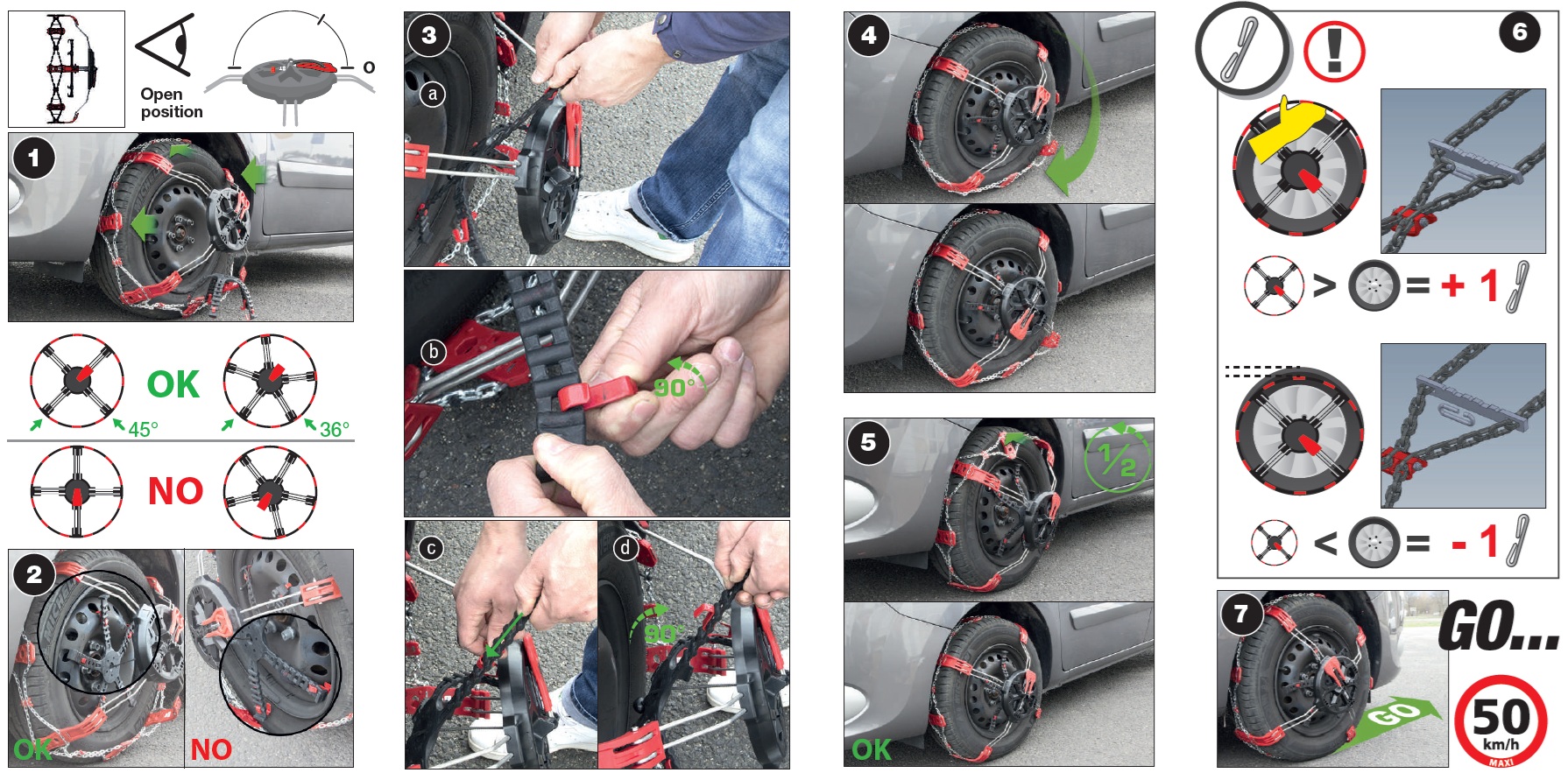 Open position

O

1

OK

45°

36°

NO

2

OK

NO

3

a

b

90°

c

d

90°

4

5

½

OK

6

!

> = + 1

< = - 1

7

GO...

GO

50
km/h
MAXI