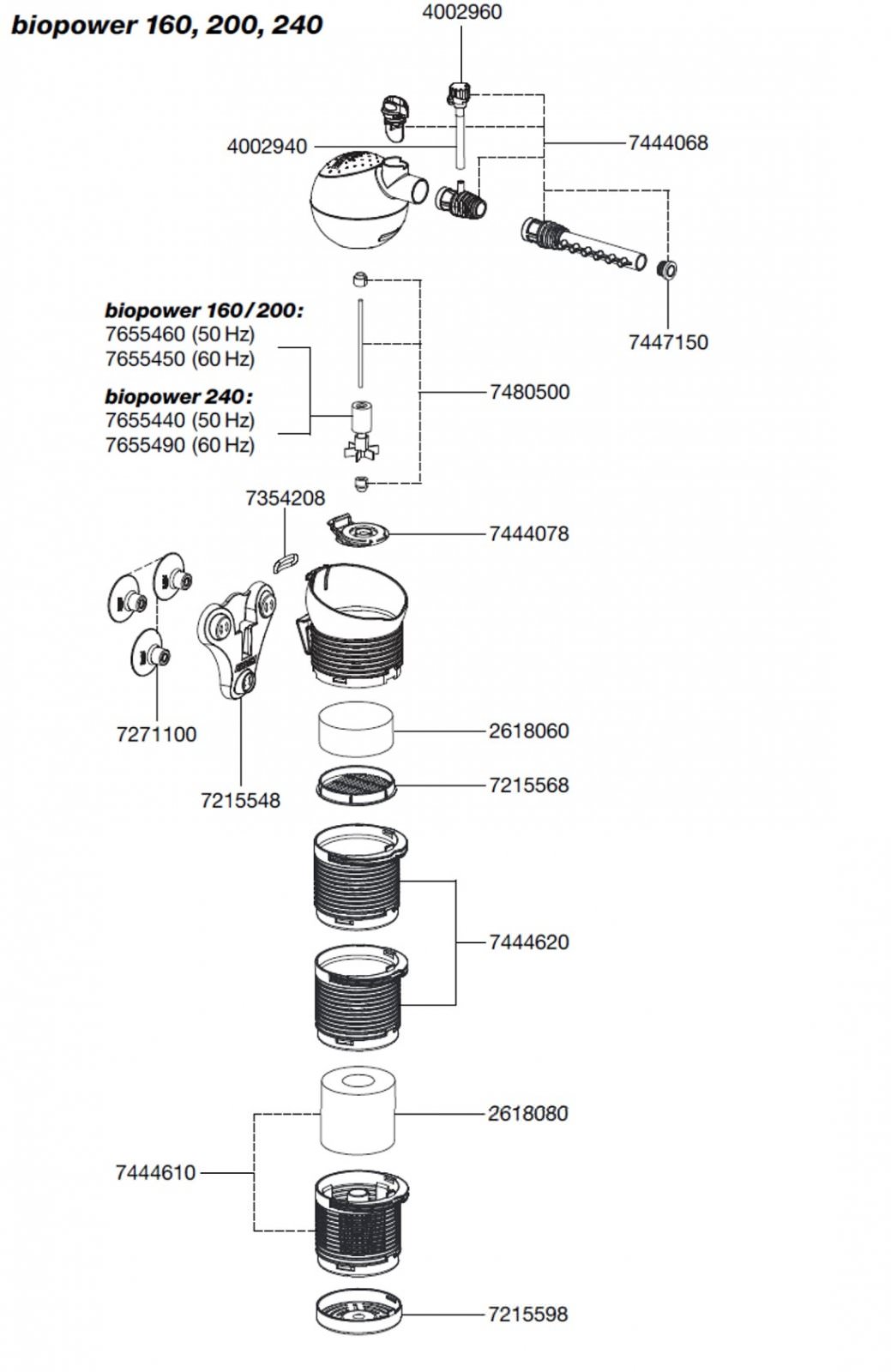 biopower 160, 200, 240

4002960

4002940

7444068

7447150

biopower 160/200:
7655460 (50 Hz)
7655450 (60 Hz)

biopower 240:
7655440 (50 Hz)
7655490 (60 Hz)

7480500

7354208

7444078

7271100

7215548

2618060

7215568

7444620

2618080

7444610

7215598